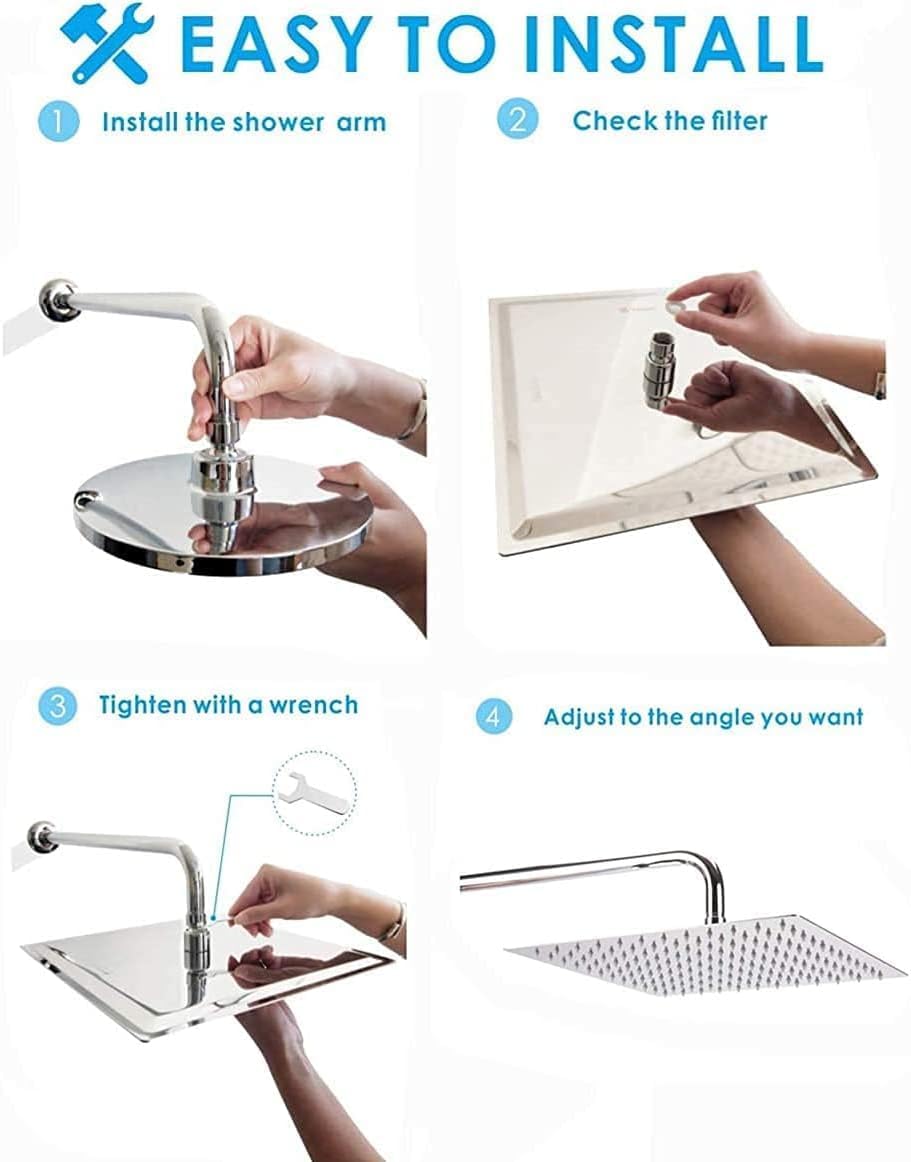 EASY TO INSTALL

1 Install the shower arm

2 Check the filter

3 Tighten with a wrench

4 Adjust to the angle you want