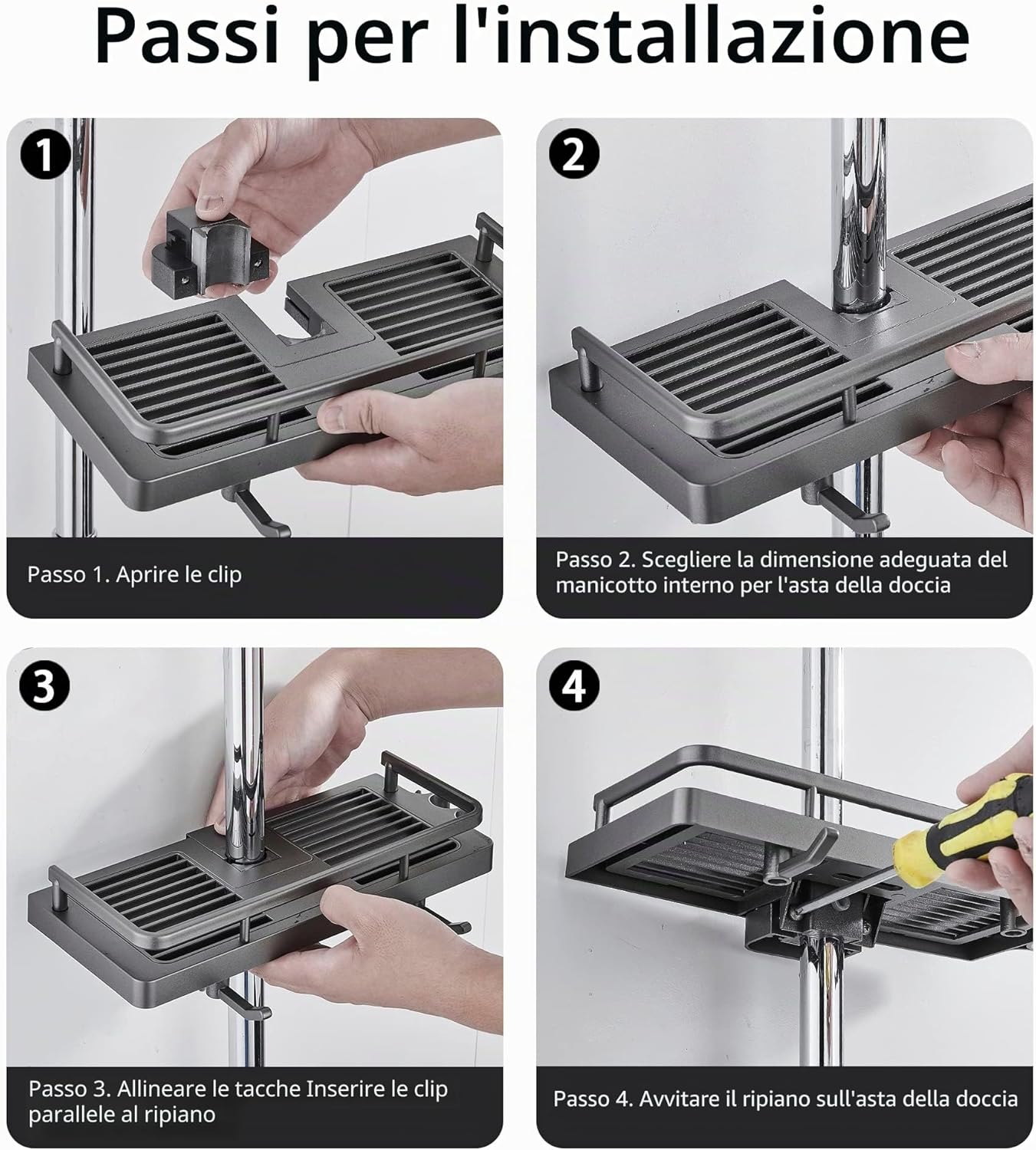 Passi per l'installazione

1

Passo 1. Aprire le clip

2

Passo 2. Scegliere la dimensione adeguata del manicotto interno per l'asta della doccia

3

Passo 3. Allineare le tacche Inserire le clip parallele al ripiano

4

Passo 4. Avvitare il ripiano sull'asta della doccia