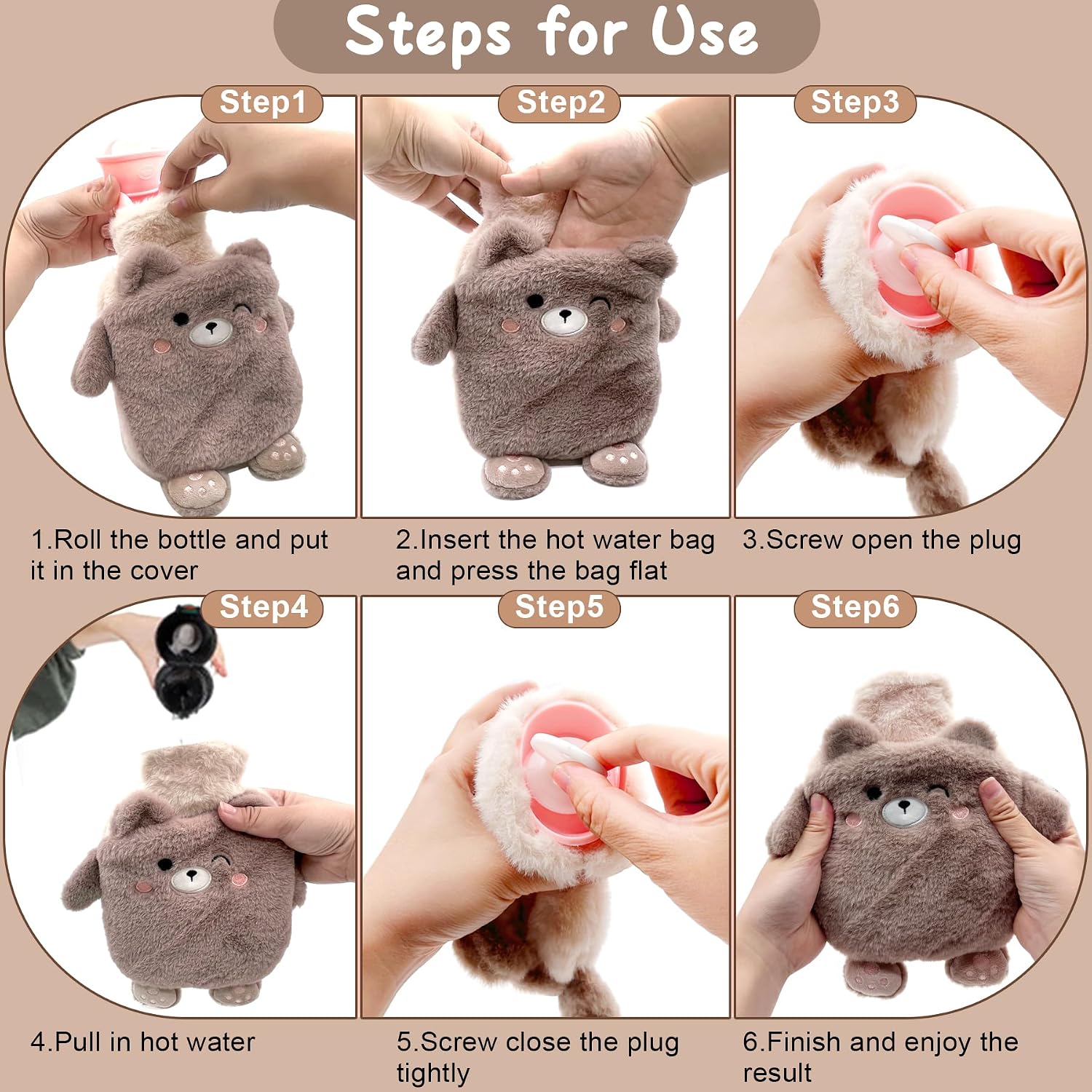 Steps for Use

Step1

1.Roll the bottle and put it in the cover

Step2

2.Insert the hot water bag and press the bag flat

Step3

3.Screw open the plug

Step4

4.Pull in hot water

Step5

5.Screw close the plug tightly

Step6

6.Finish and enjoy the result