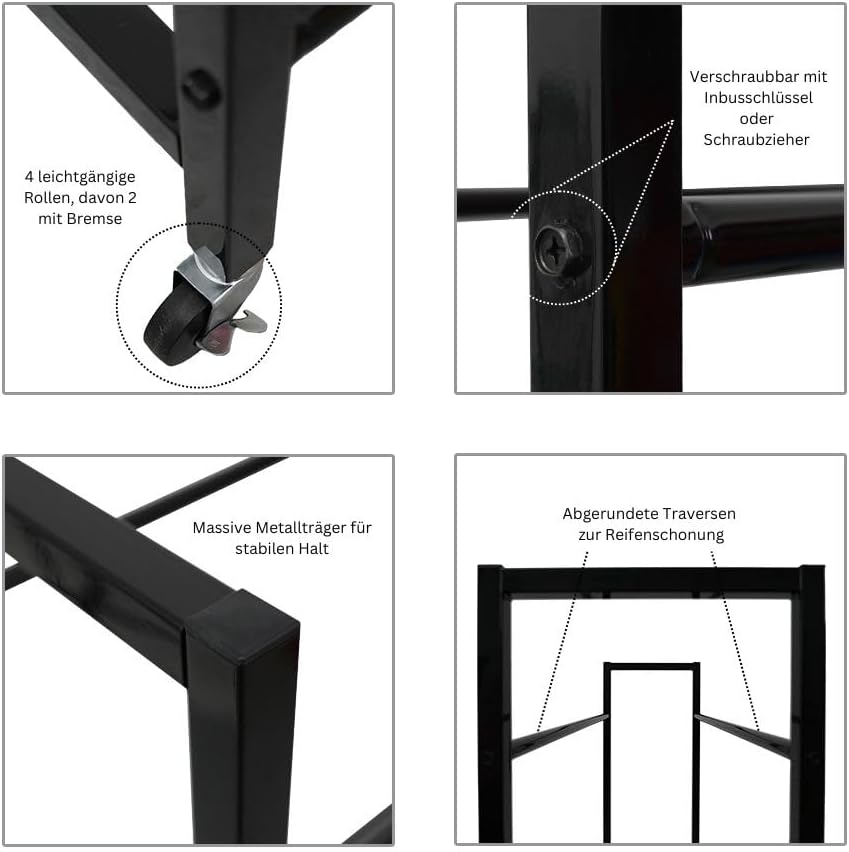 4 leichtgängige Rollen, davon 2 mit Bremse

Verschraubbar mit Inbusschlüssel oder Schraubzieher

Massive Metallträger für stabilen Halt

Abgerundete Traversen zur Reifenschonung