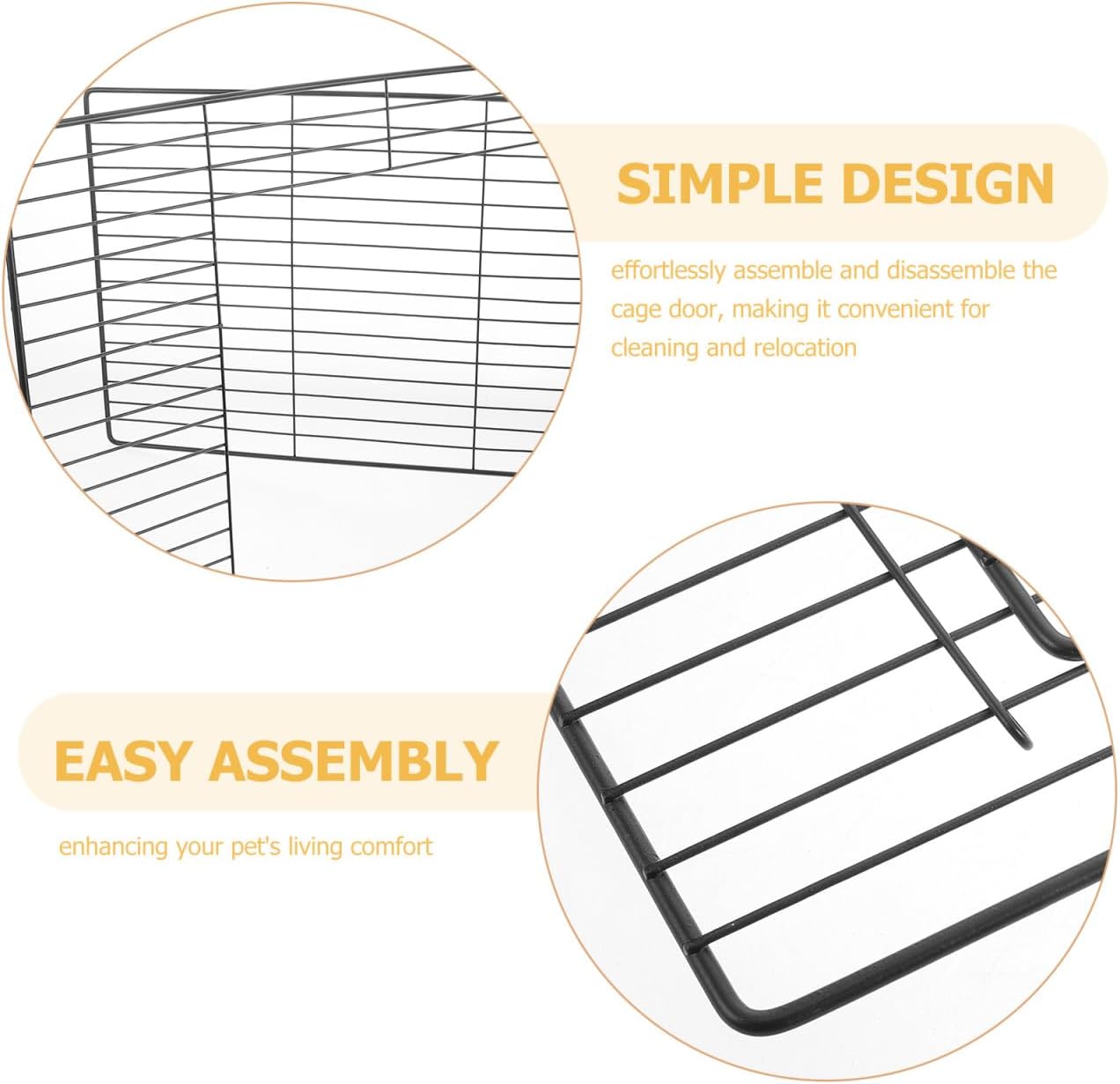 SIMPLE DESIGN

effortlessly assemble and disassemble the cage door, making it convenient for cleaning and relocation

EASY ASSEMBLY

enhancing your pet's living comfort