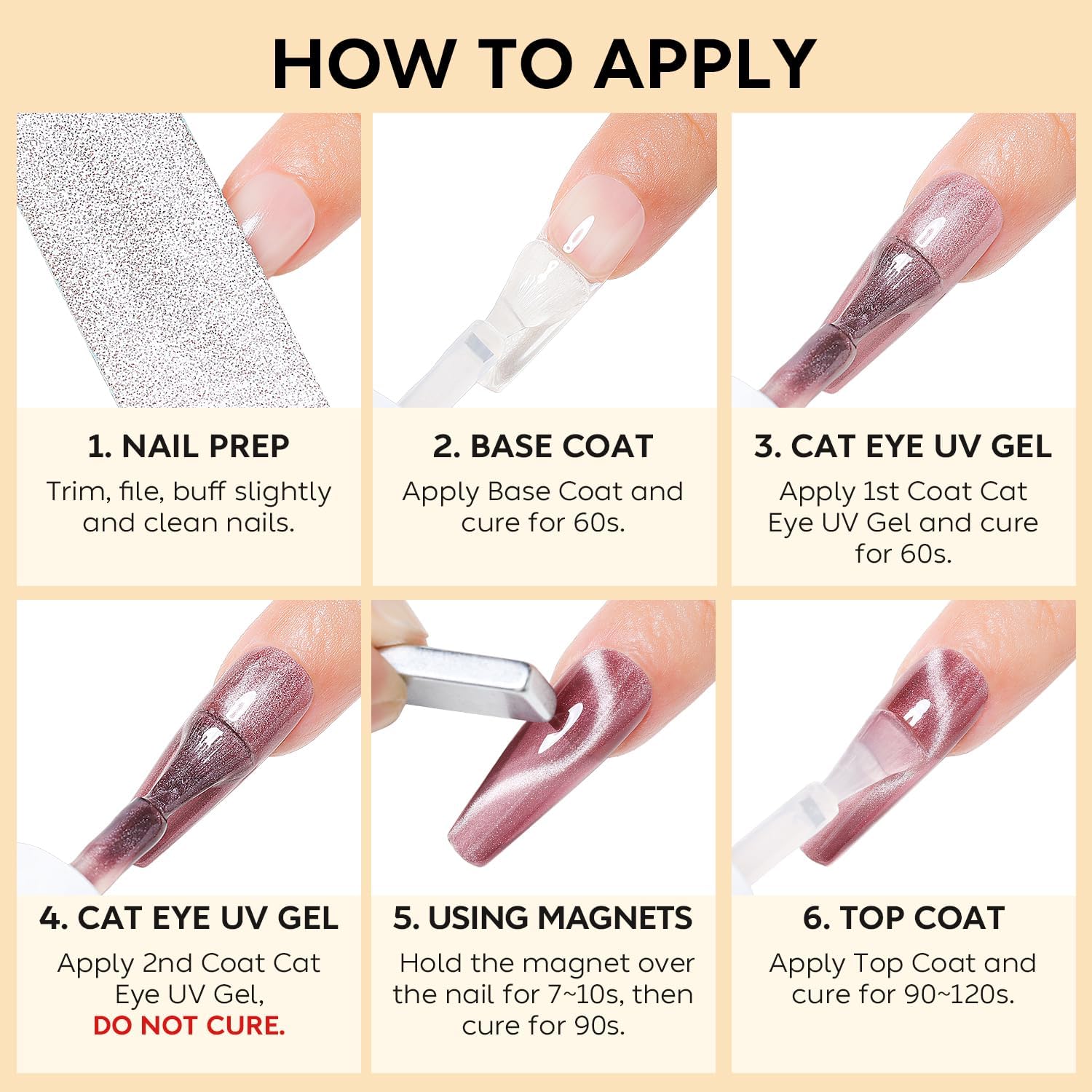 HOW TO APPLY

1. NAIL PREP
Trim, file, buff slightly and clean nails.

2. BASE COAT
Apply Base Coat and cure for 60s.

3. CAT EYE UV GEL
Apply 1st Coat Cat Eye UV Gel and cure for 60s.

4. CAT EYE UV GEL
Apply 2nd Coat Cat Eye UV Gel, DO NOT CURE.

5. USING MAGNETS
Hold the magnet over the nail for 7~10s, then cure for 90s.

6. TOP COAT
Apply Top Coat and cure for 90~120s.