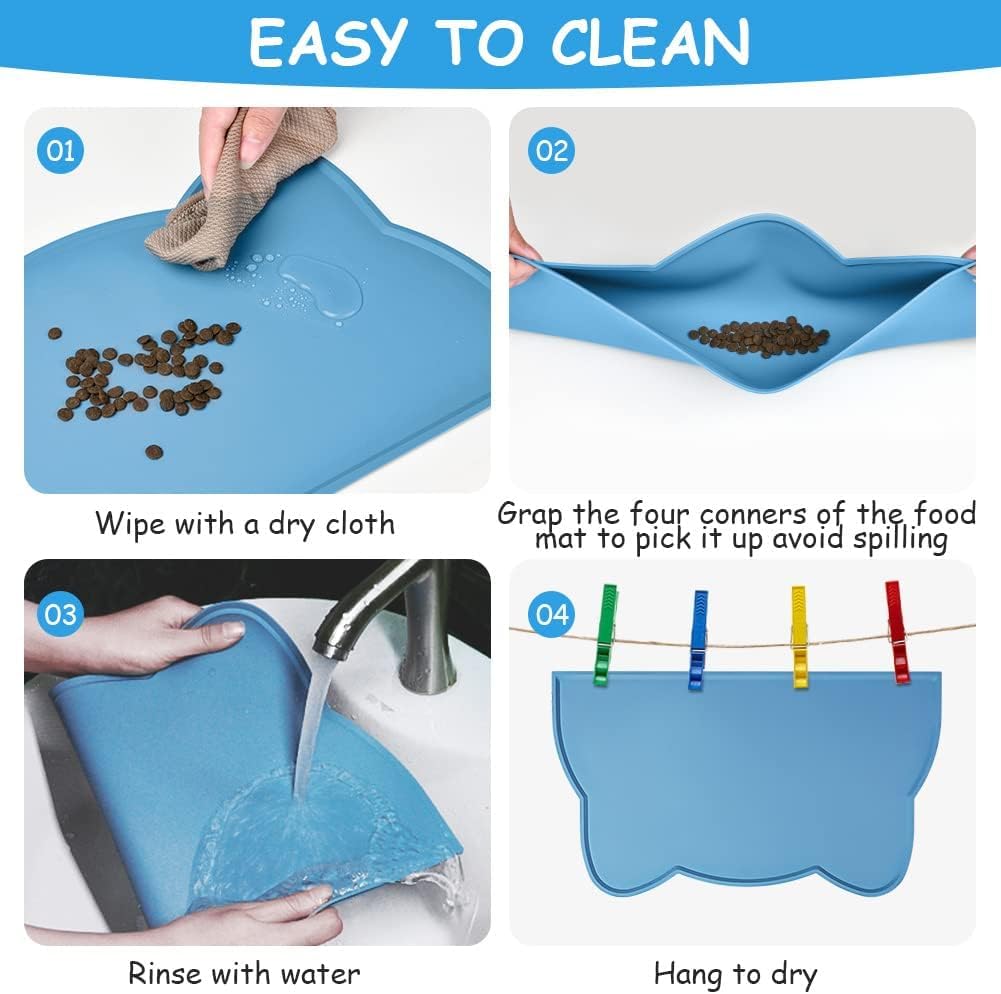 EASY TO CLEAN

01

Wipe with a dry cloth

02

Grap the four conners of the food mat to pick it up avoid spilling

03

Rinse with water

04

Hang to dry