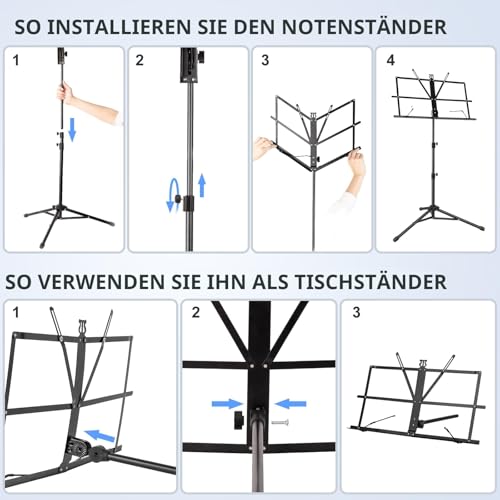 SO INSTALLIEREN SIE DEN NOTENSTÄNDER

1

2

3

4

SO VERWENDEN SIE IHN ALS TISCHSTÄNDER

1

2

3