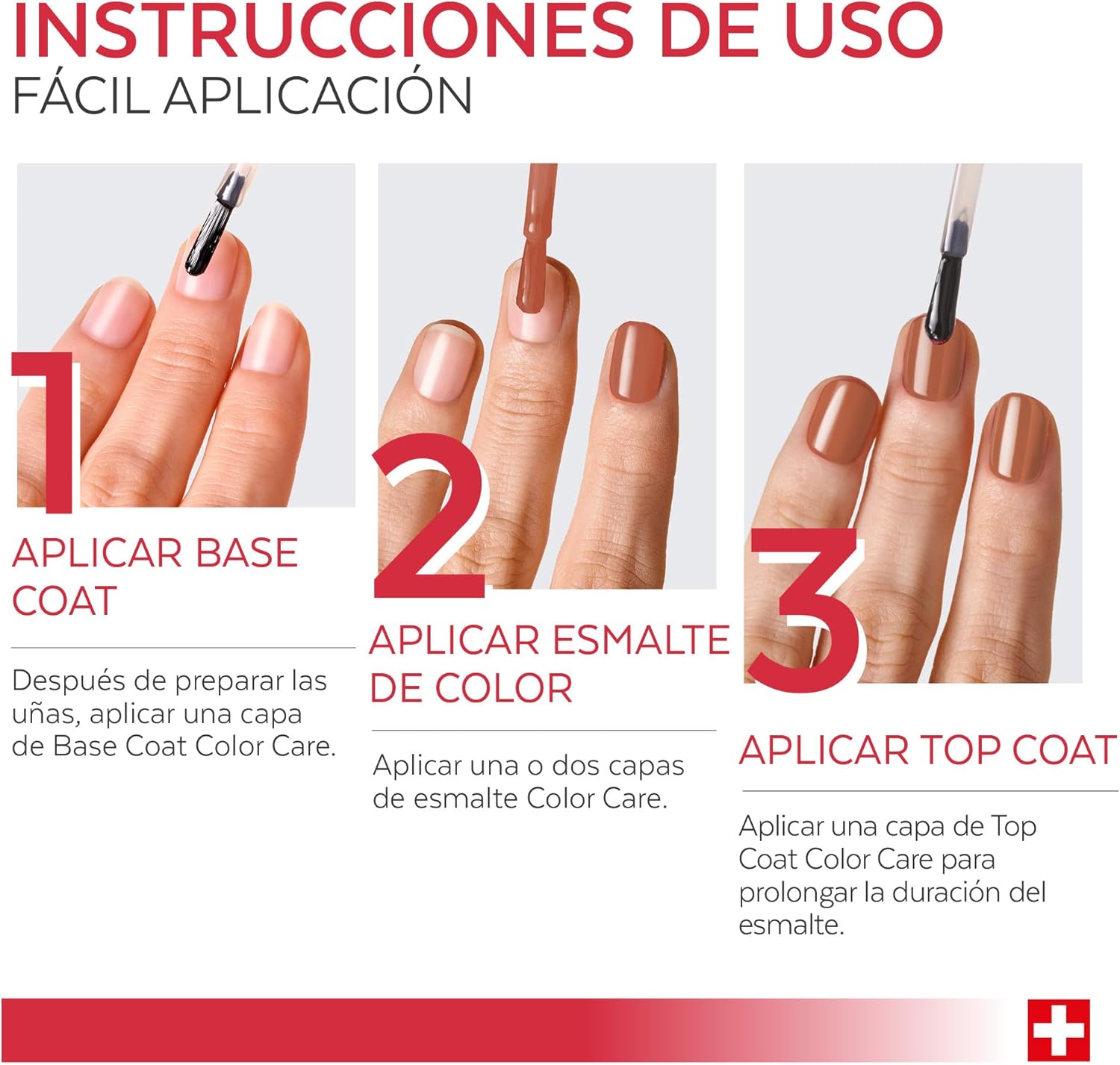 INSTRUCCIONES DE USO
FÁCIL APLICACIÓN

1
APLICAR BASE COAT

Después de preparar las uñas, aplicar una capa de Base Coat Color Care.

2
APLICAR ESMALTE DE COLOR

Aplicar una o dos capas de esmalte Color Care.

3
APLICAR TOP COAT

Aplicar una capa de Top Coat Color Care para prolongar la duración del esmalte.