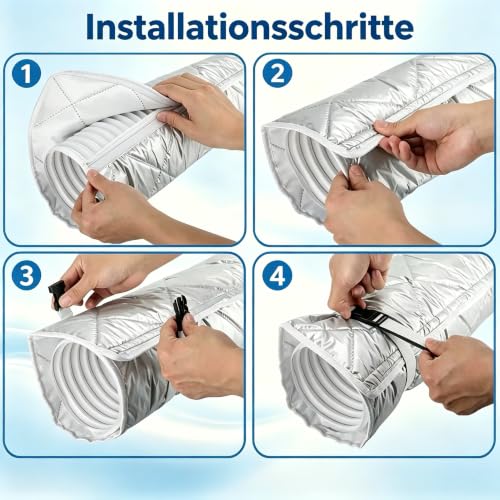 Installationsschritte

1

2

3

4