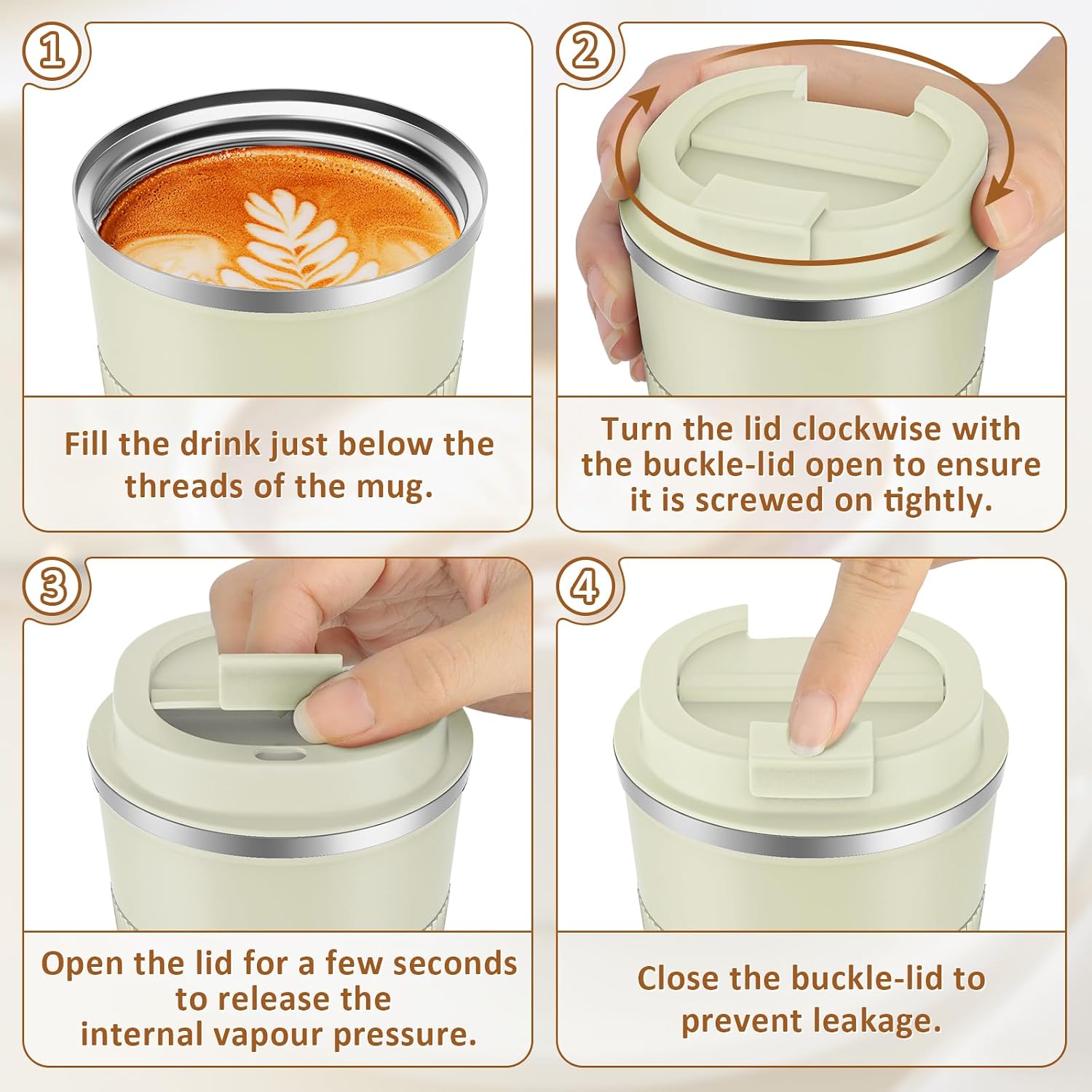 ①

Fill the drink just below the threads of the mug.

②

Turn the lid clockwise with the buckle-lid open to ensure it is screwed on tightly.

③

Open the lid for a few seconds to release the internal vapour pressure.

④

Close the buckle-lid to prevent leakage.