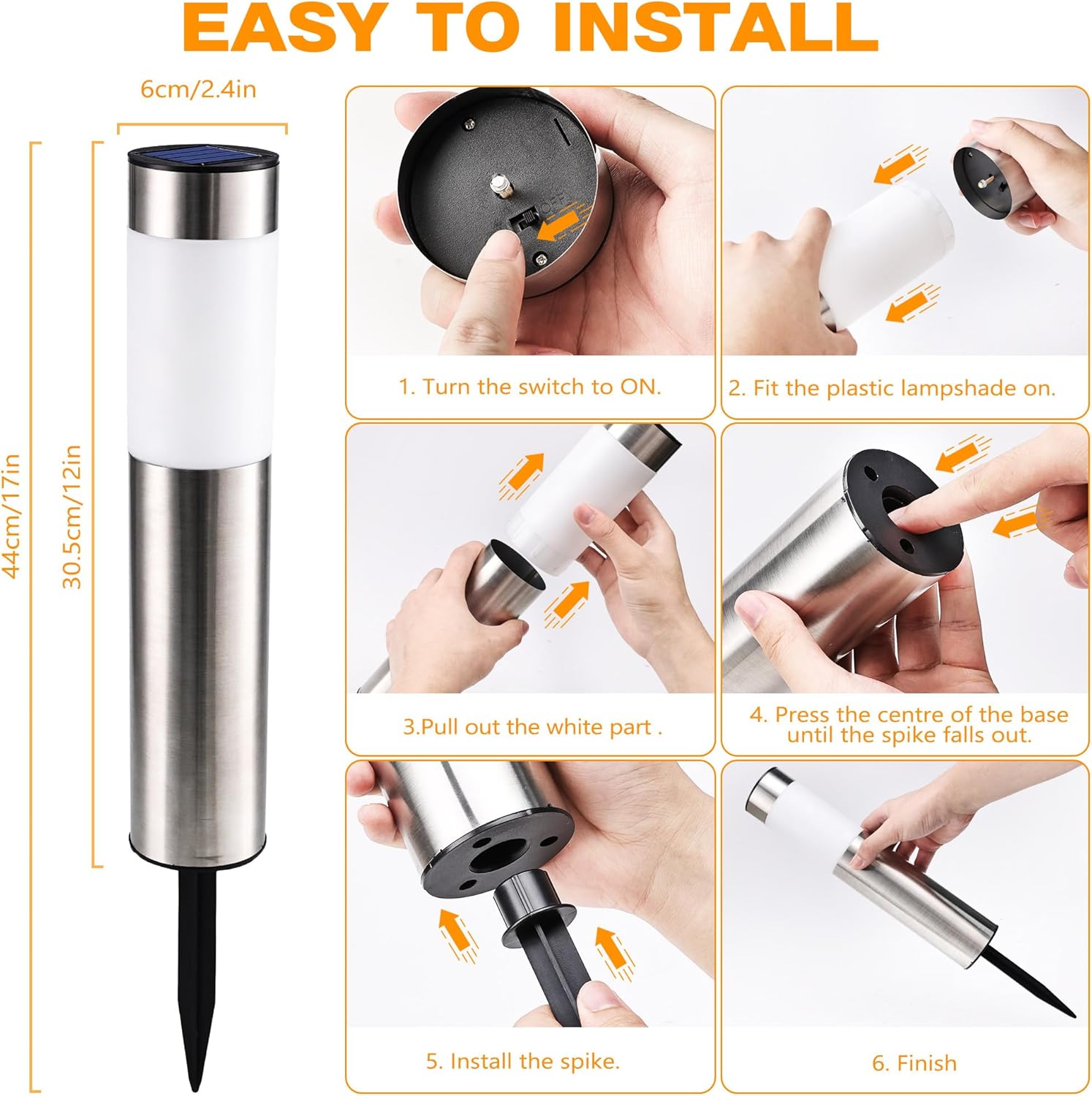 EASY TO INSTALL

6cm/2.4in

44cm/17in

30.5cm/12in

OFF

1. Turn the switch to ON.

2. Fit the plastic lampshade on.

3.Pull out the white part .

4. Press the centre of the base until the spike falls out.

5. Install the spike.

6. Finish