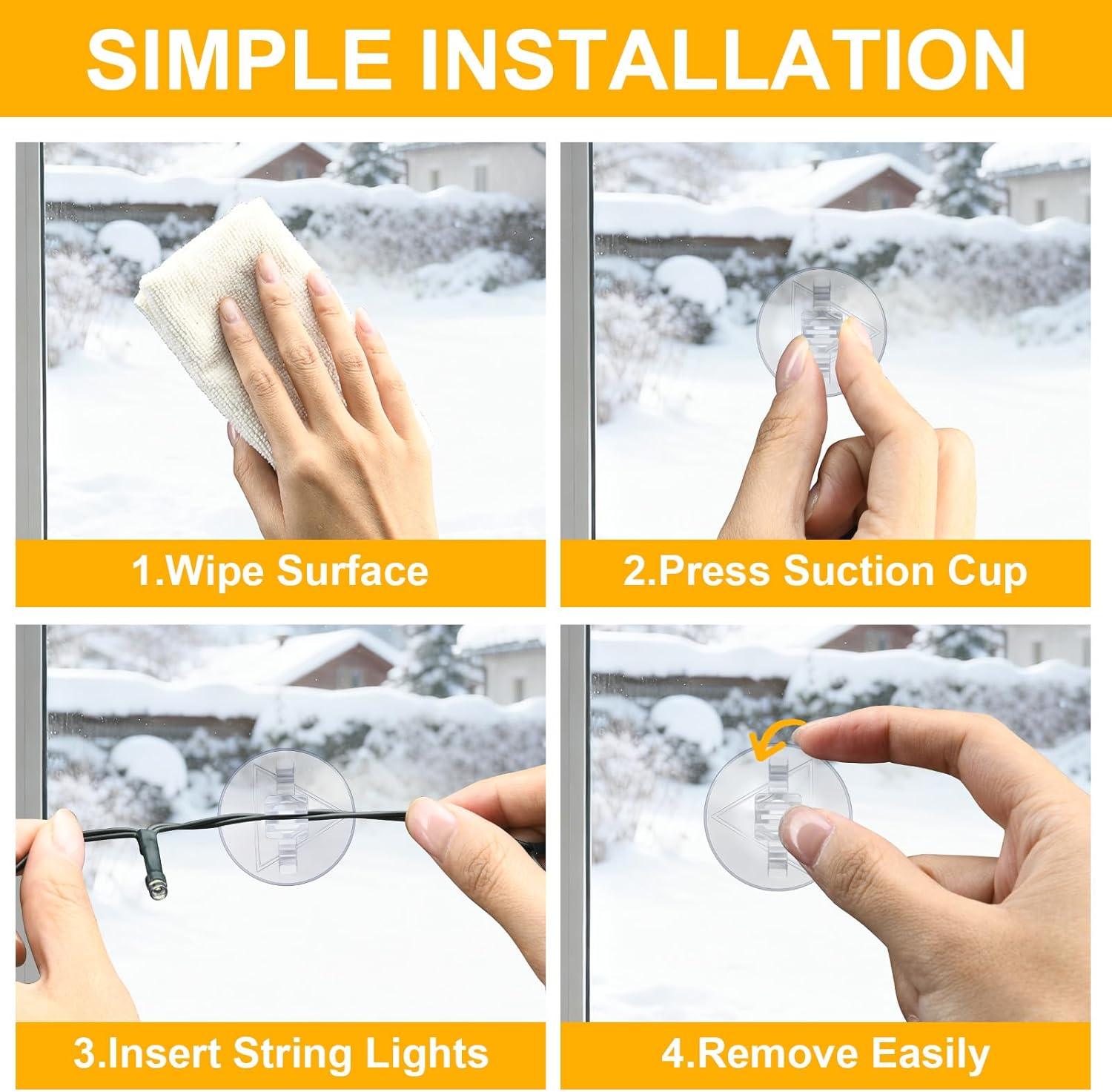 SIMPLE INSTALLATION

1.Wipe Surface

2.Press Suction Cup

3.Insert String Lights

4.Remove Easily