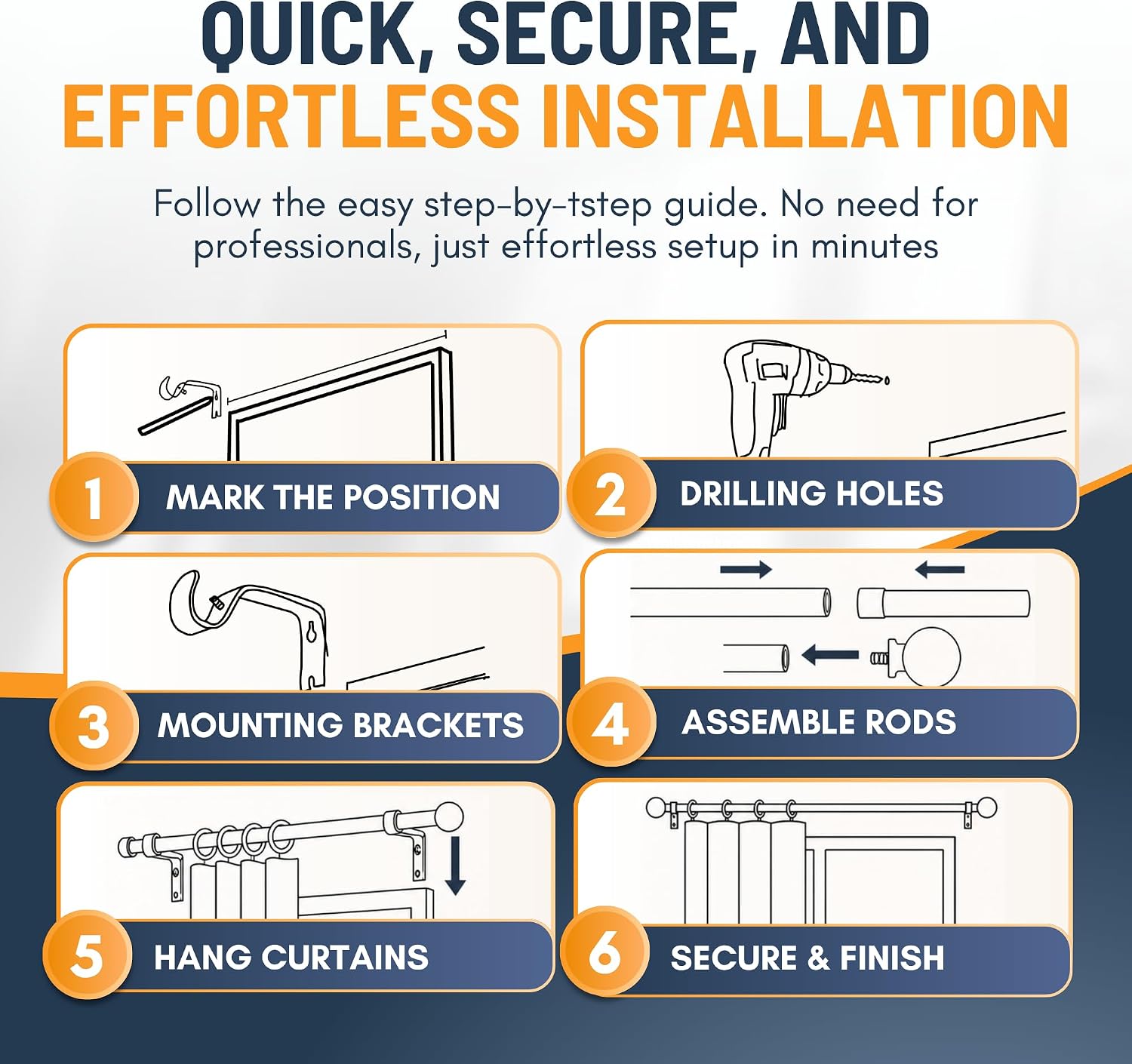 QUICK, SECURE, AND
EFFORTLESS INSTALLATION

Follow the easy step-by-tstep guide. No need for professionals, just effortless setup in minutes

1 MARK THE POSITION

2 DRILLING HOLES

3 MOUNTING BRACKETS

4 ASSEMBLE RODS

5 HANG CURTAINS

6 SECURE & FINISH