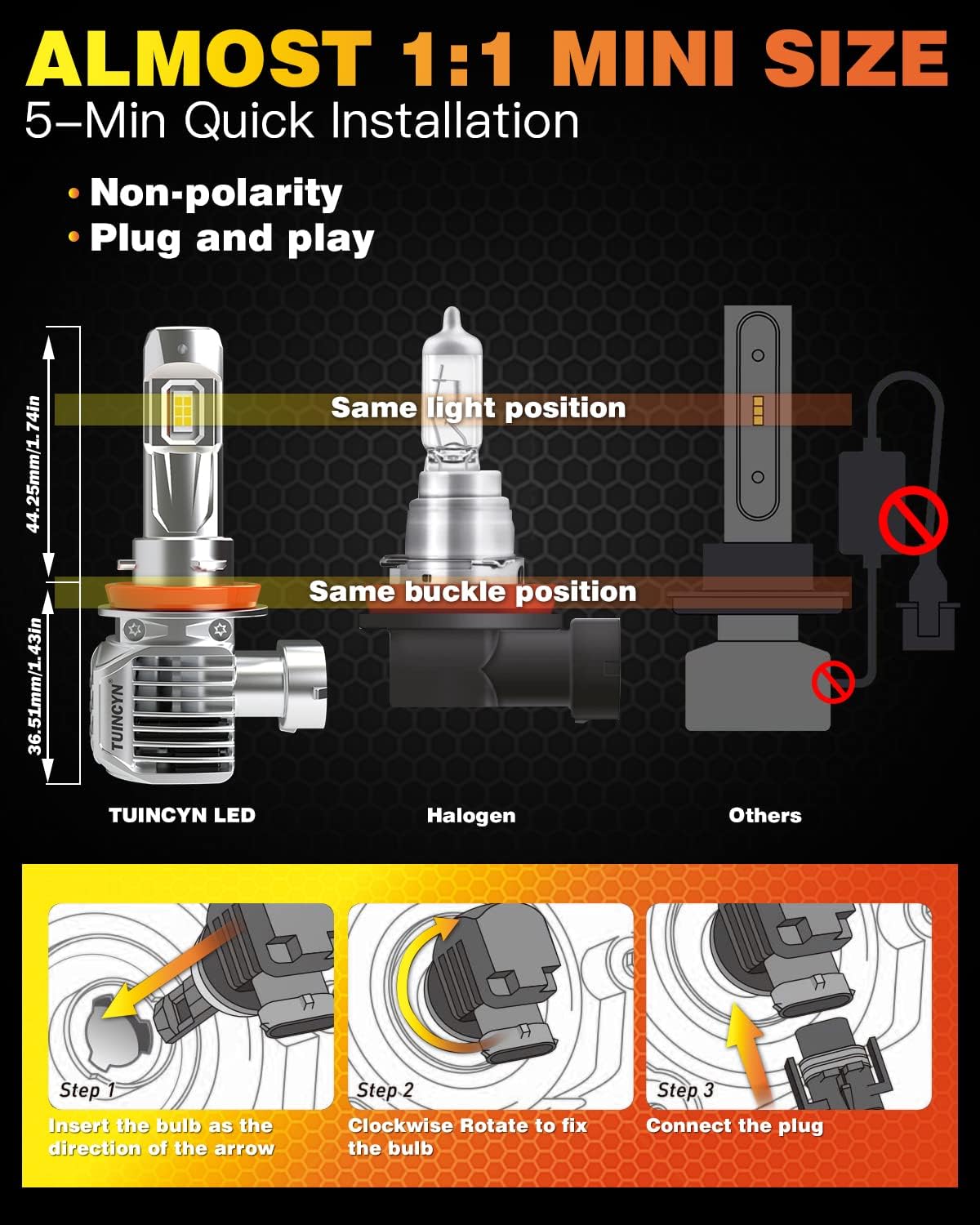 ALMOST 1:1 MINI SIZE
5–Min Quick Installation

• Non-polarity
• Plug and play

44.25mm/1.74in

36.51mm/1.43in

Same light position

Same buckle position

TUINCYN

TUINCYN LED

Halogen

Others

Step 1
Insert the bulb as the direction of the arrow

Step 2
Clockwise Rotate to fix the bulb

Step 3
Connect the plug