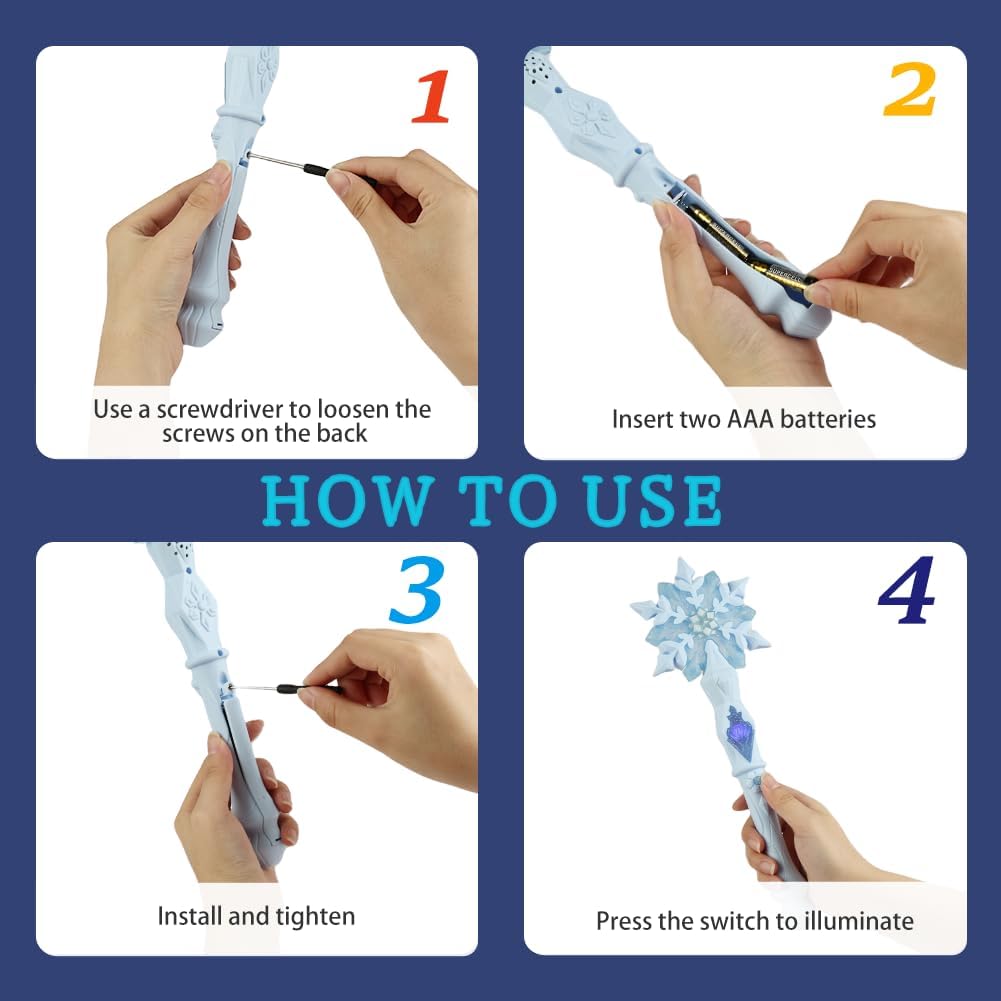 1

Use a screwdriver to loosen the screws on the back

2

Insert two AAA batteries

HOW TO USE

3

Install and tighten

4

Press the switch to illuminate