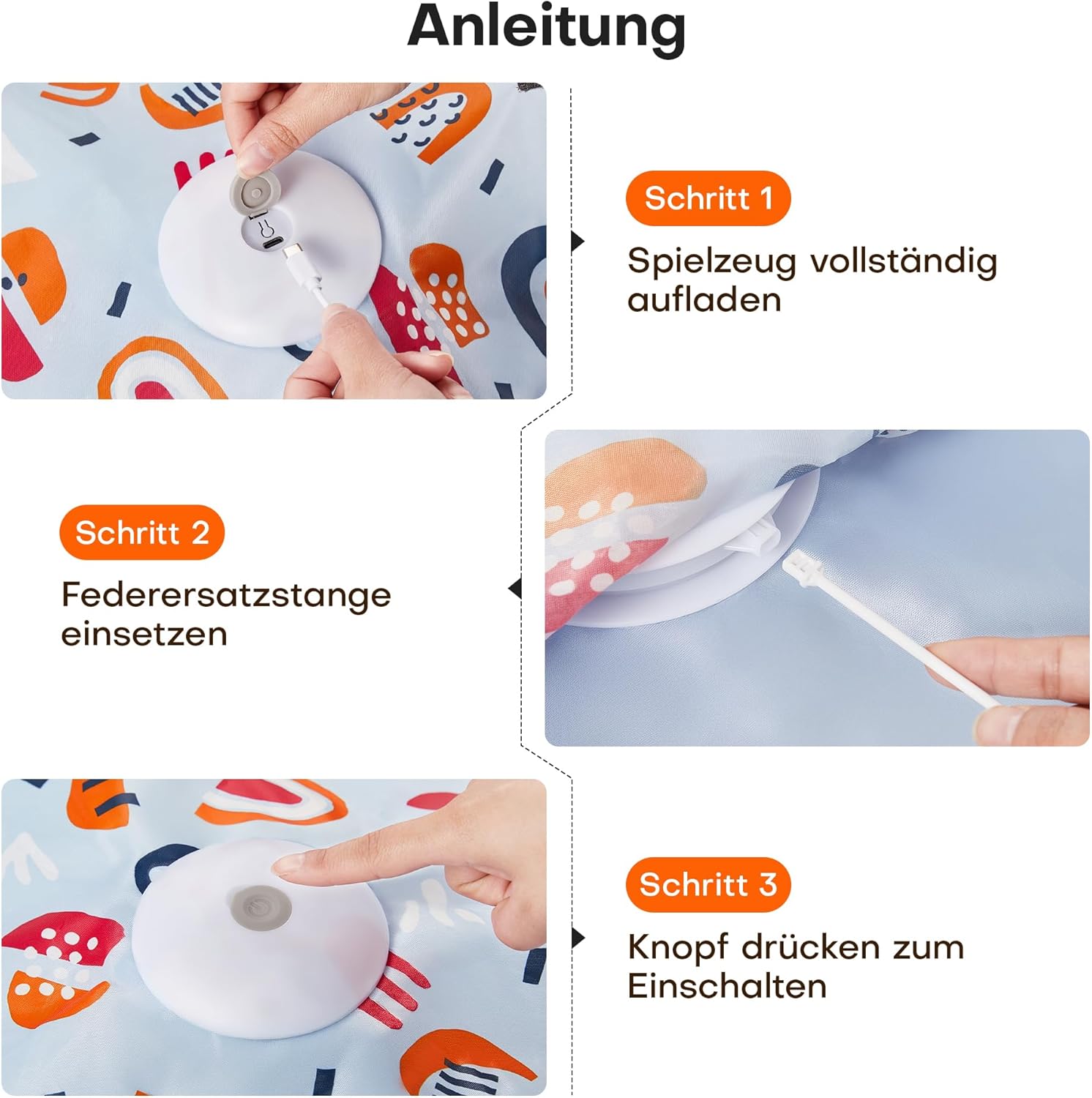 Anleitung

Schritt 1

Spielzeug vollständig aufladen

Schritt 2

Federersatzstange einsetzen

Schritt 3

Knopf drücken zum Einschalten