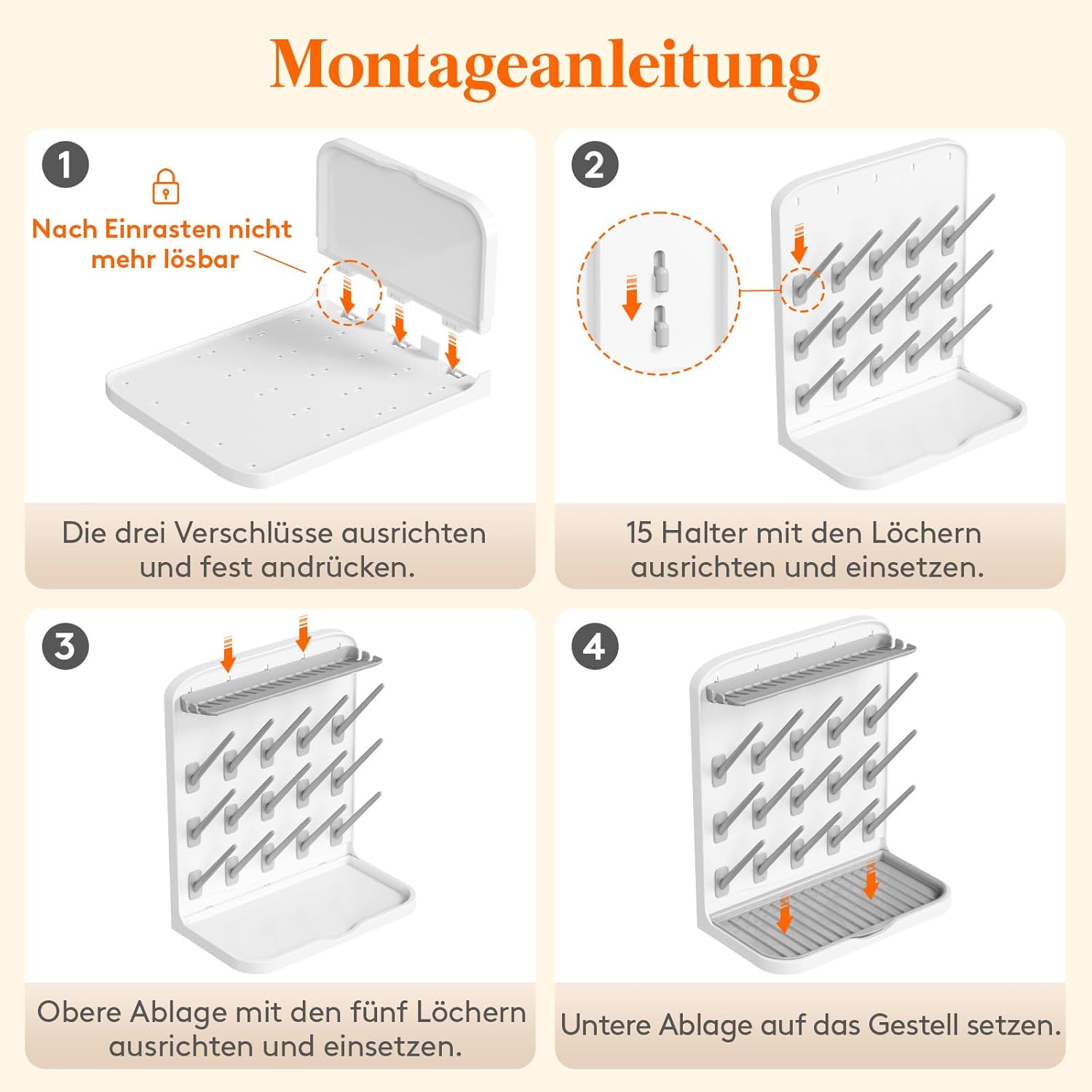 Montageanleitung

1

Nach Einrasten nicht mehr lösbar

Die drei Verschlüsse ausrichten und fest andrücken.

2

15 Halter mit den Löchern ausrichten und einsetzen.

3

Obere Ablage mit den fünf Löchern ausrichten und einsetzen.

4

Untere Ablage auf das Gestell setzen.