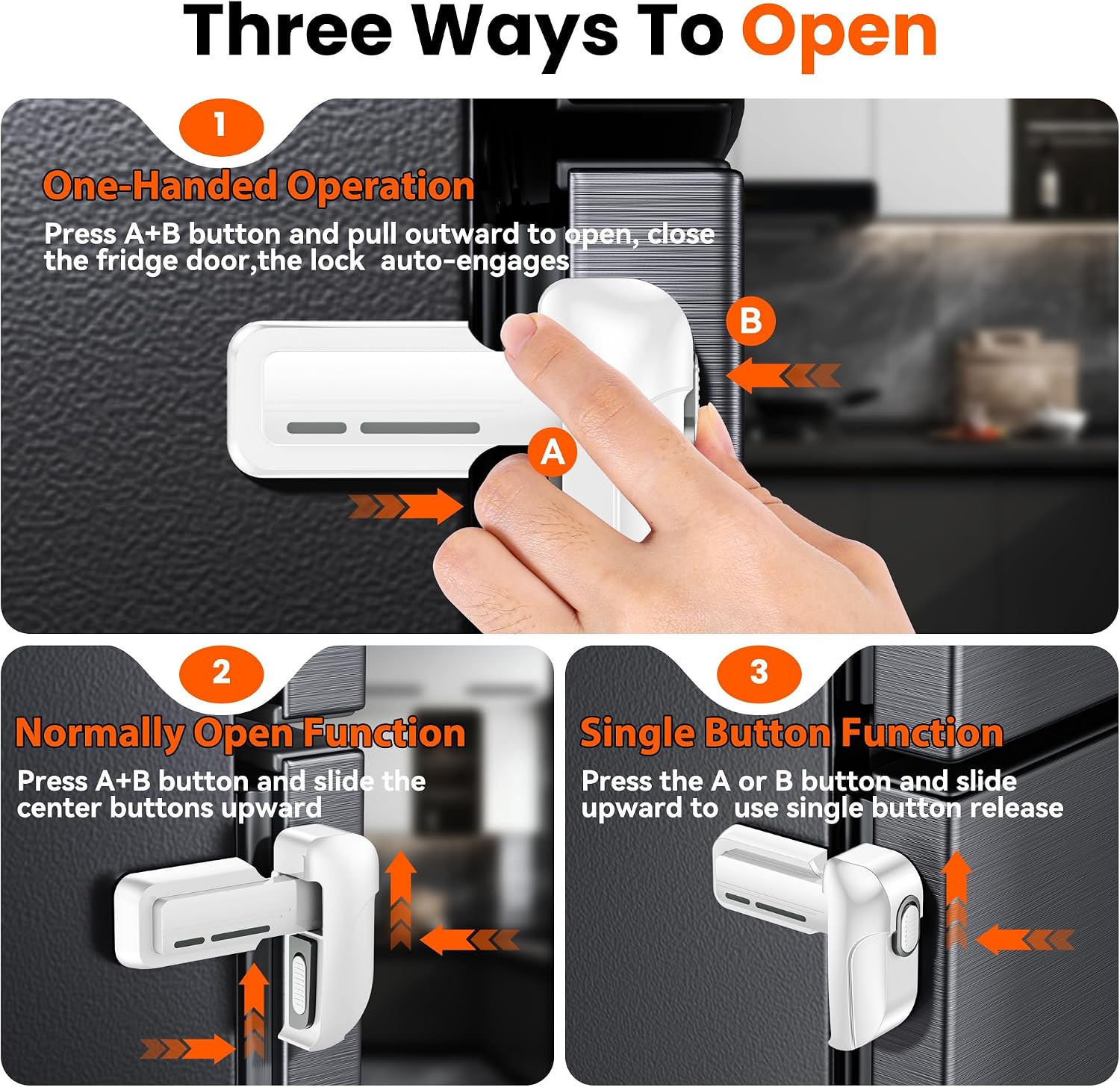 Three Ways To Open

1

One-Handed Operation

Press A+B button and pull outward to open, close the fridge door,the lock auto-engages

B

A

2

Normally Open Function

Press A+B button and slide the center buttons upward

3

Single Button Function

Press the A or B button and slide upward to use single button release