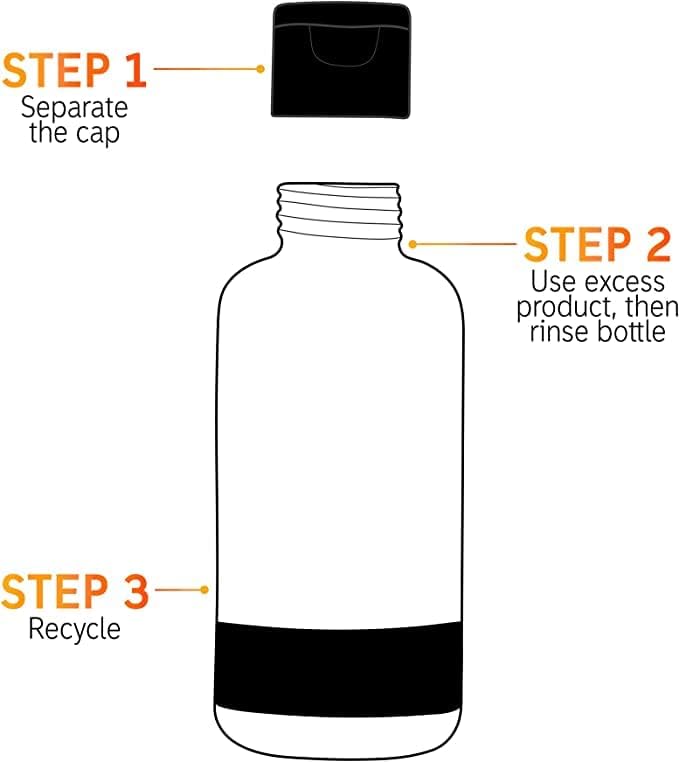 STEP 1
Separate the cap

STEP 2
Use excess product, then rinse bottle

STEP 3
Recycle