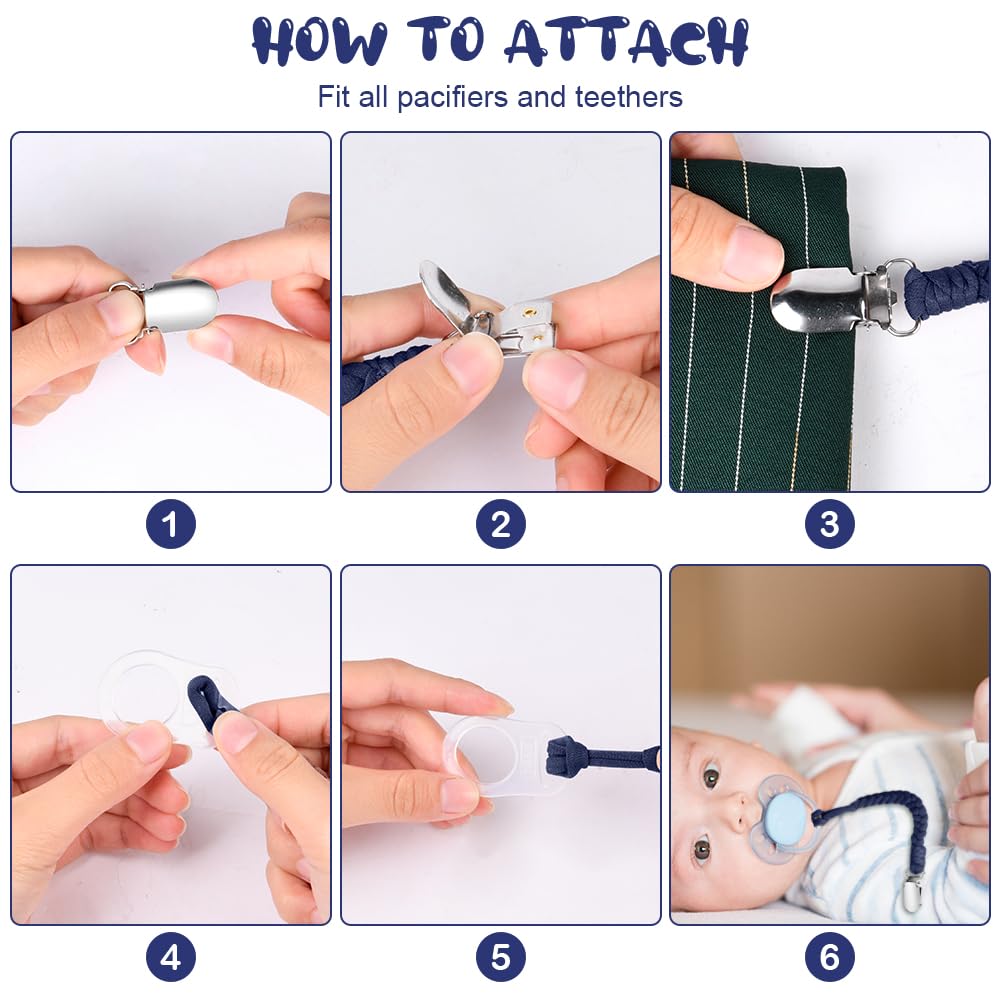 HOW TO ATTACH

Fit all pacifiers and teethers

1

2

3

4

5

6