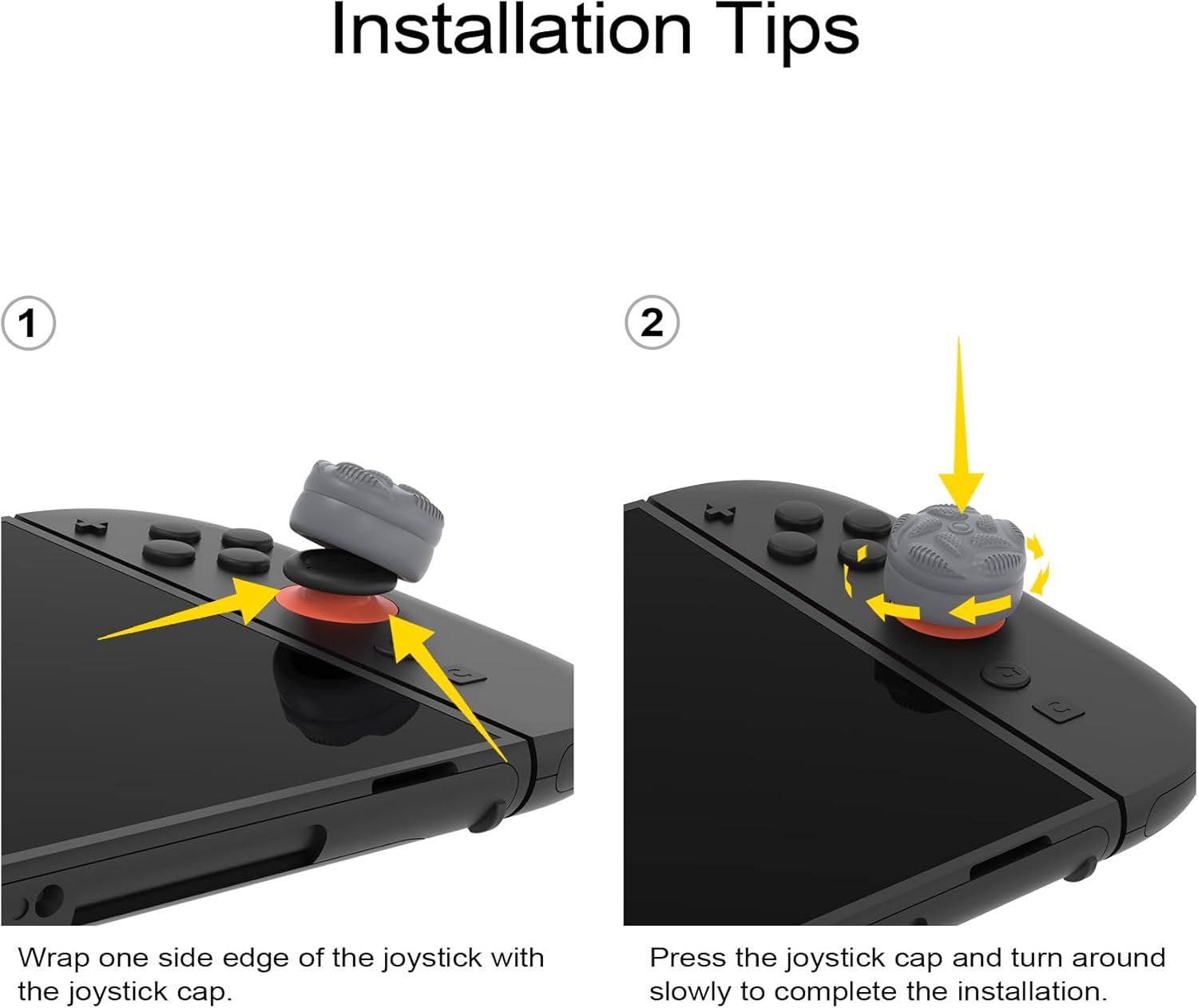 Installation Tips

1

Wrap one side edge of the joystick with the joystick cap.

2

Press the joystick cap and turn around slowly to complete the installation.