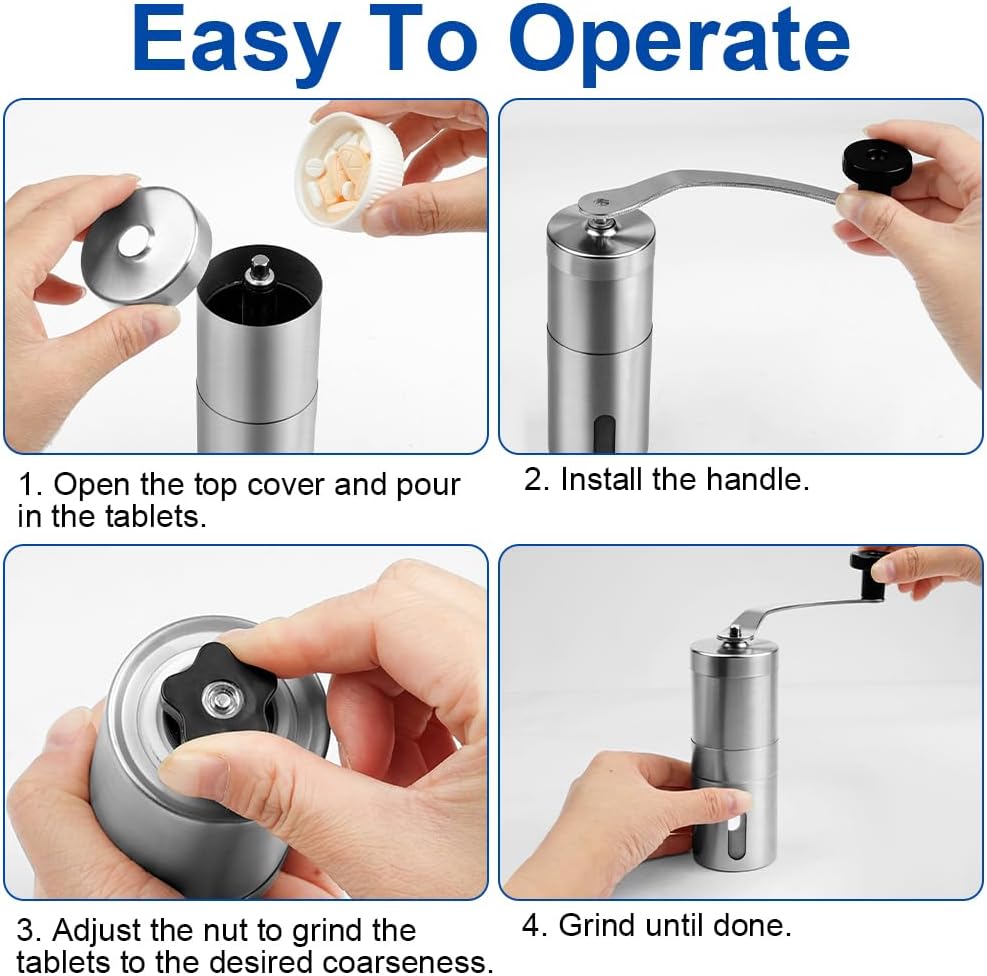 Easy To Operate

1. Open the top cover and pour in the tablets.

2. Install the handle.

3. Adjust the nut to grind the tablets to the desired coarseness.

4. Grind until done.