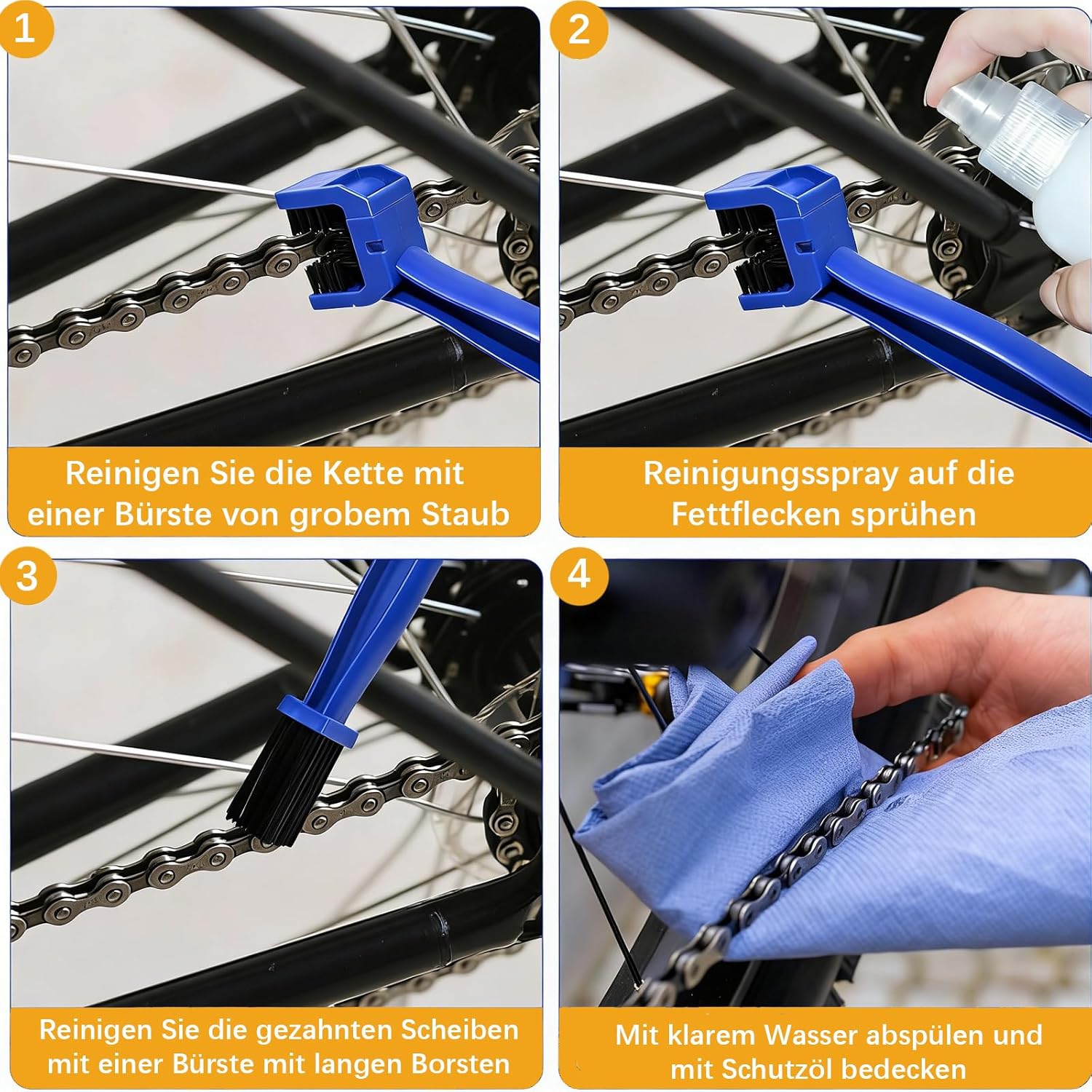 1

Reinigen Sie die Kette mit einer Bürste von grobem Staub

2

Reinigungsspray auf die Fettflecken sprühen

3

Reinigen Sie die gezahnten Scheiben mit einer Bürste mit langen Borsten

4

Mit klarem Wasser abspülen und mit Schutzöl bedecken