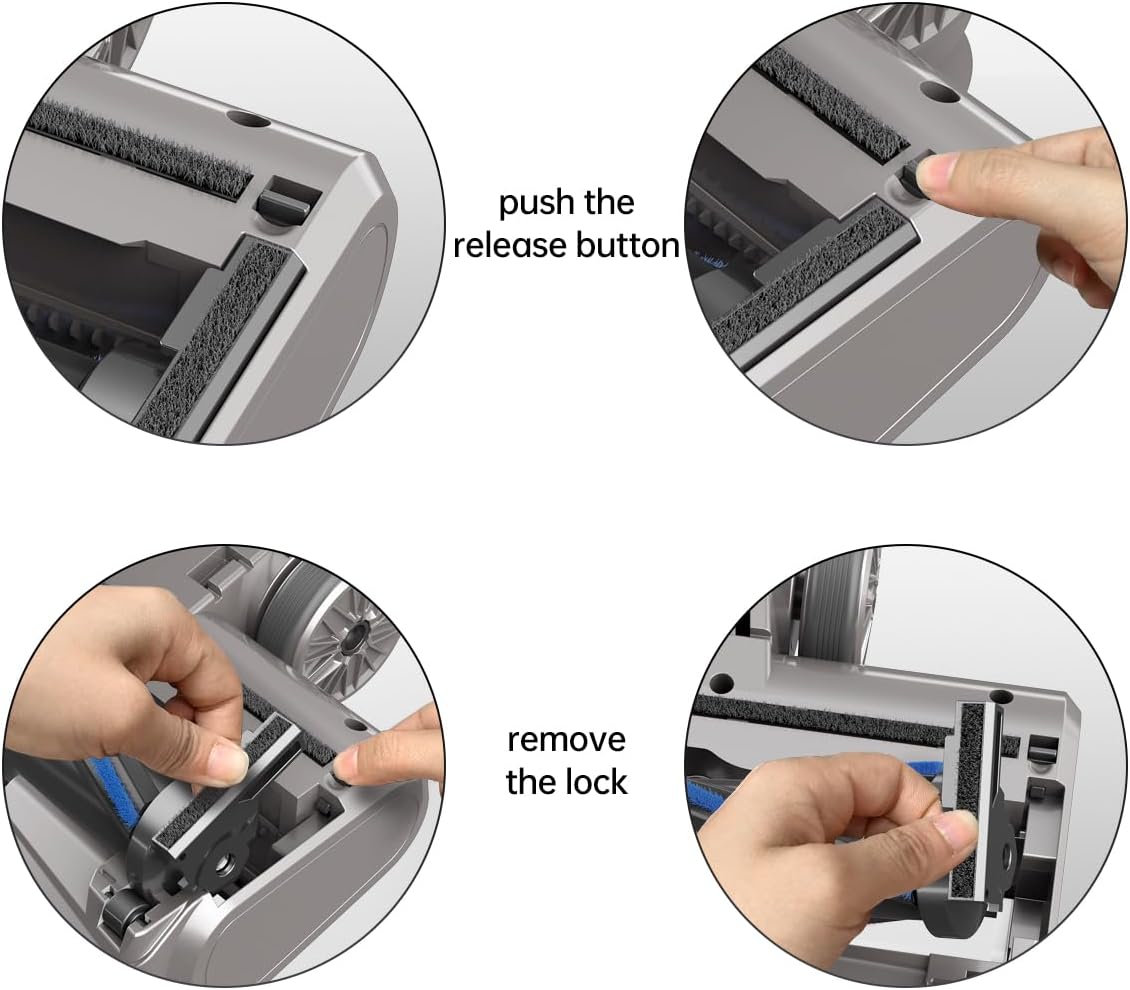 push the release button

remove the lock