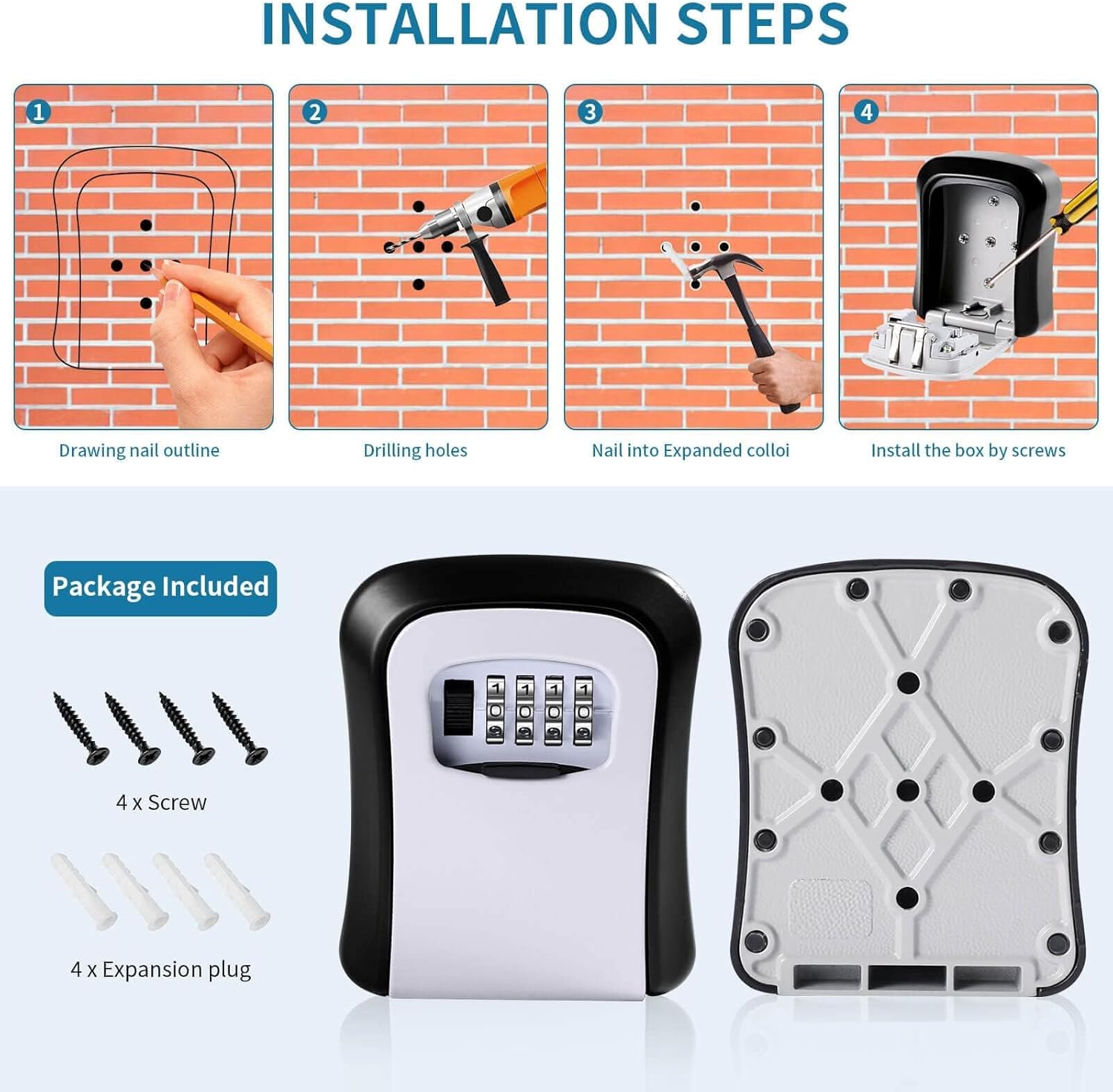 INSTALLATION STEPS

1

Drawing nail outline

2

Drilling holes

3

Nail into Expanded colloi

4

Install the box by screws

Package Included

4 x Screw

4 x Expansion plug

1 1 1 1
0 0 0 0