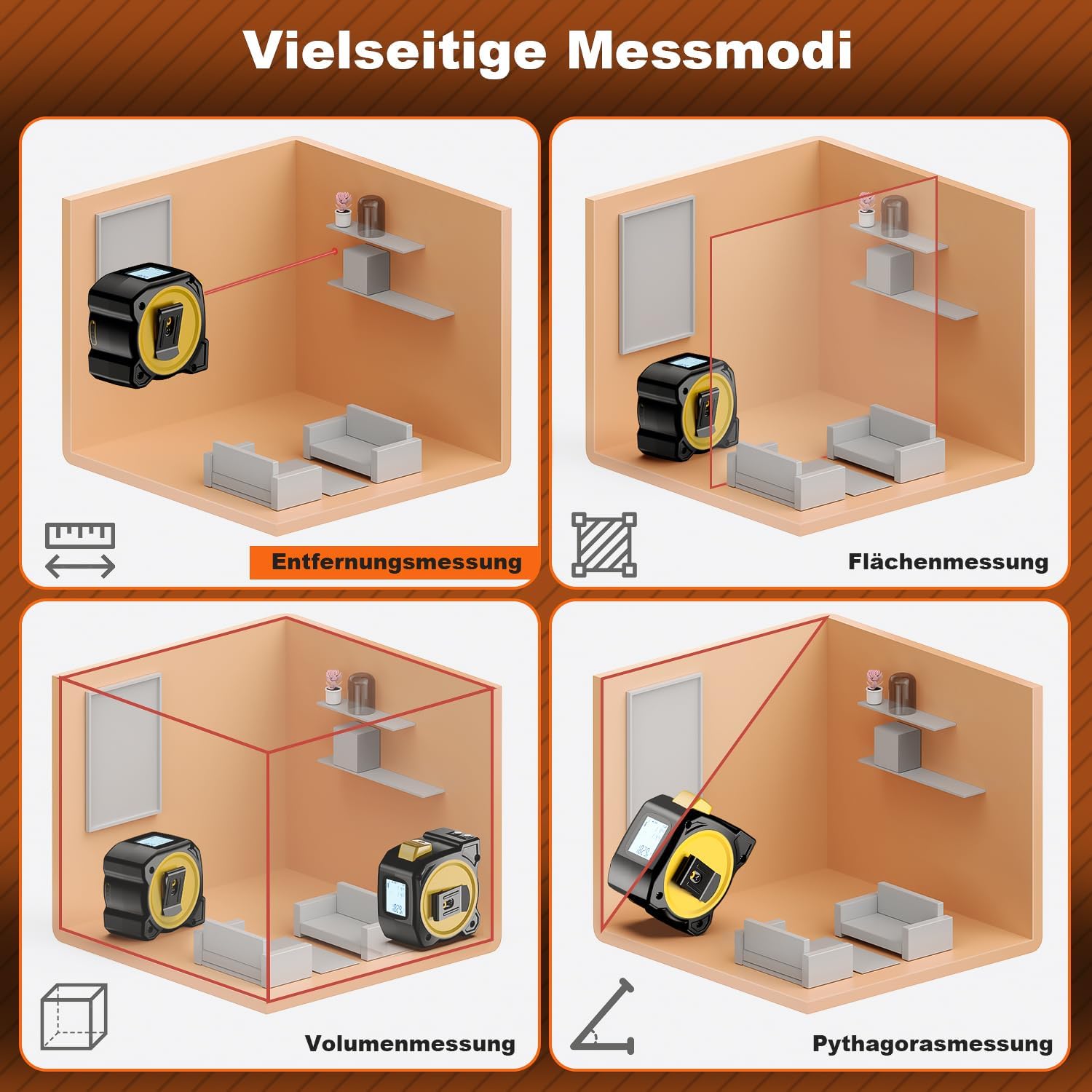 Vielseitige Messmodi

Entfernungsmessung

Flächenmessung

Volumenmessung

Pythagorasmessung