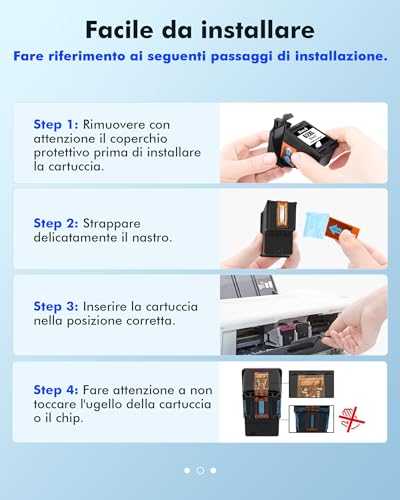 Facile da installare

Fare riferimento ai seguenti passaggi di installazione.

Step 1: Rimuovere con attenzione il coperchio protettivo prima di installare la cartuccia.

Step 2: Strappare delicatamente il nastro.

Step 3: Inserire la cartuccia nella posizione corretta.

Step 4: Fare attenzione a non toccare l'ugello della cartuccia o il chip.