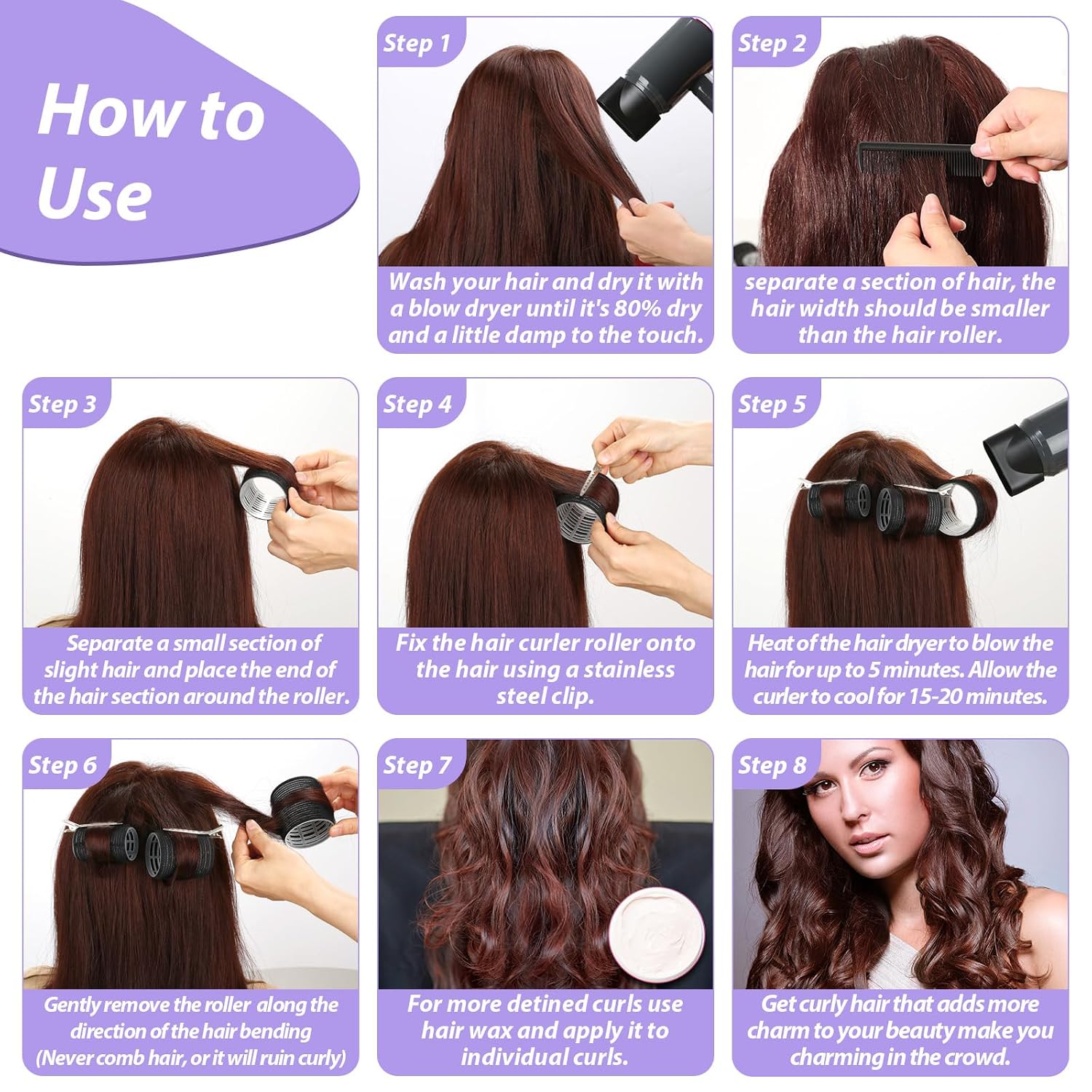 How to Use

Step 1
Wash your hair and dry it with a blow dryer until it's 80% dry and a little damp to the touch.

Step 2
separate a section of hair, the hair width should be smaller than the hair roller.

Step 3
Separate a small section of slight hair and place the end of the hair section around the roller.

Step 4
Fix the hair curler roller onto the hair using a stainless steel clip.

Step 5
Heat of the hair dryer to blow the hair for up to 5 minutes. Allow the curler to cool for 15-20 minutes.

Step 6
Gently remove the roller along the direction of the hair bending (Never comb hair, or it will ruin curly)

Step 7
For more detined curls use hair wax and apply it to individual curls.

Step 8
Get curly hair that adds more charm to your beauty make you charming in the crowd.