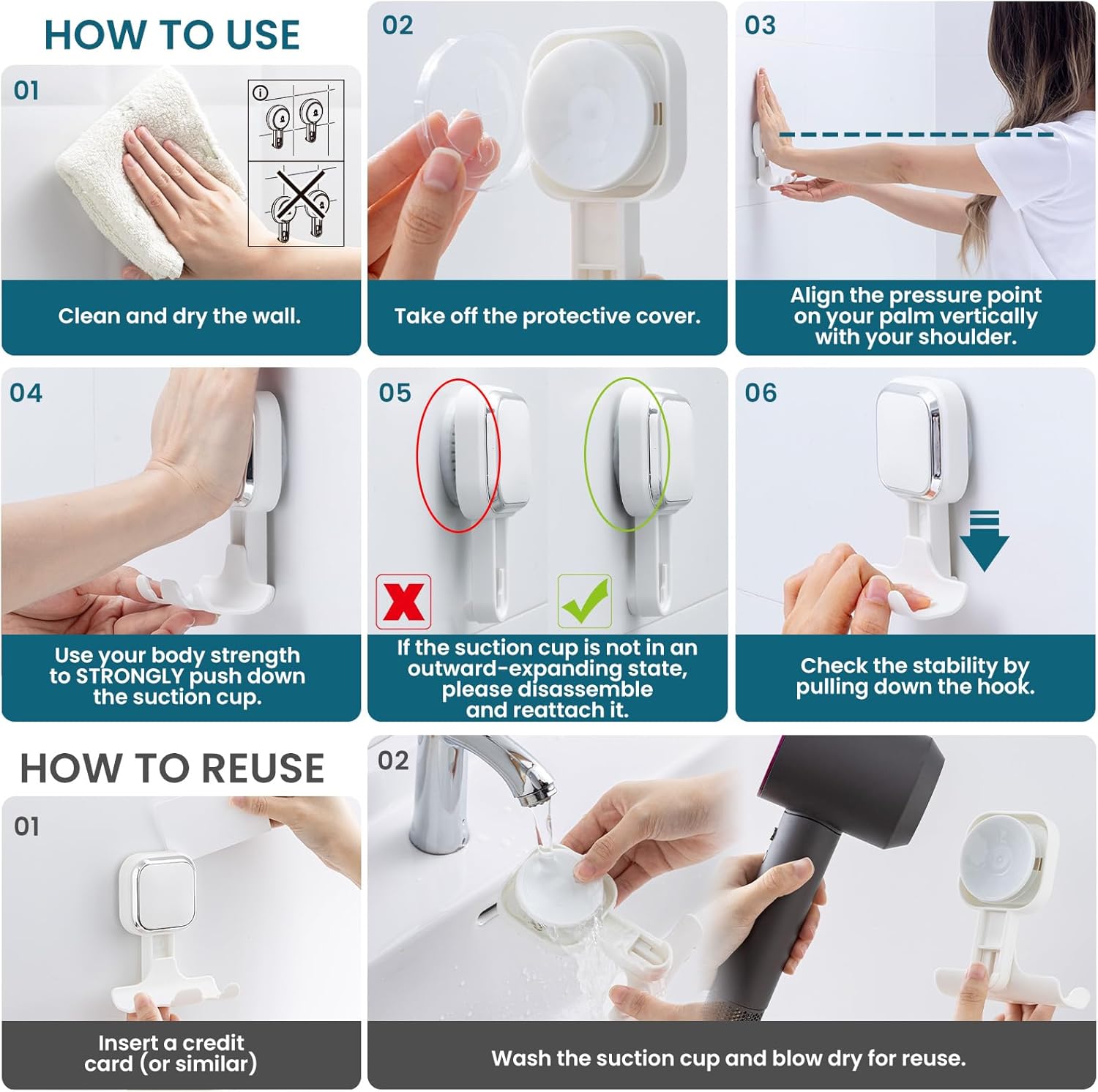 HOW TO USE

01

Clean and dry the wall.

02

Take off the protective cover.

03

Align the pressure point on your palm vertically with your shoulder.

04

Use your body strength to STRONGLY push down the suction cup.

05

If the suction cup is not in an outward-expanding state, please disassemble and reattach it.

06

Check the stability by pulling down the hook.

HOW TO REUSE

01

Insert a credit card (or similar)

02

Wash the suction cup and blow dry for reuse.