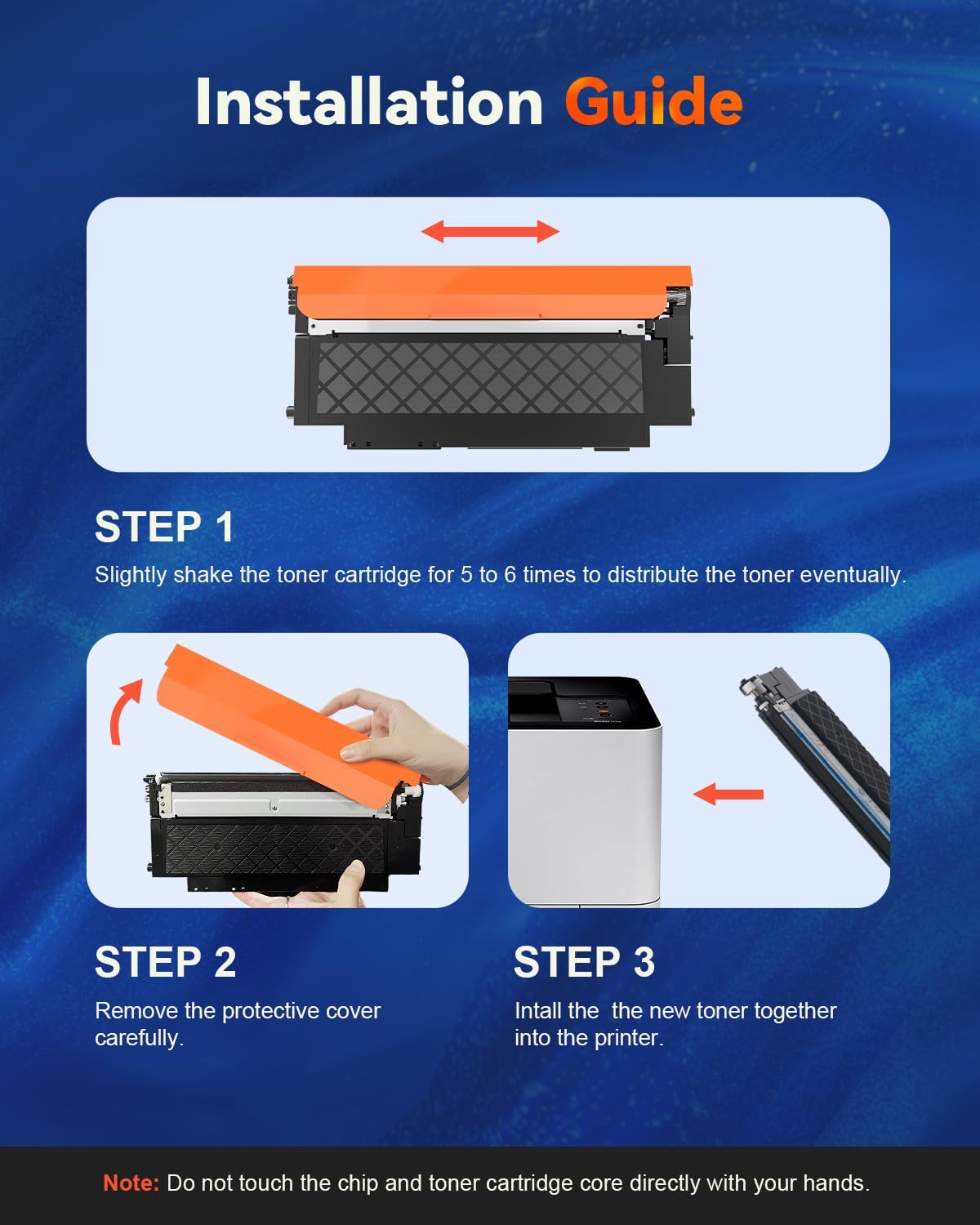 Installation Guide

STEP 1

Slightly shake the toner cartridge for 5 to 6 times to distribute the toner eventually.

STEP 2

Remove the protective cover carefully.

STEP 3

Intall the the new toner together into the printer.

Note: Do not touch the chip and toner cartridge core directly with your hands.