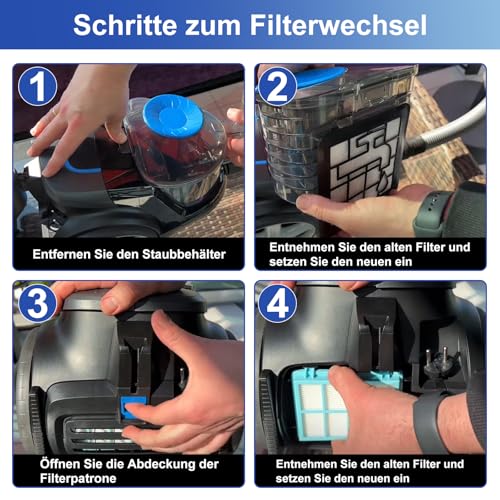 Schritte zum Filterwechsel

1

Entfernen Sie den Staubbehälter

2

Entnehmen Sie den alten Filter und setzen Sie den neuen ein

3

Öffnen Sie die Abdeckung der Filterpatrone

4

Entnehmen Sie den alten Filter und setzen Sie den neuen ein