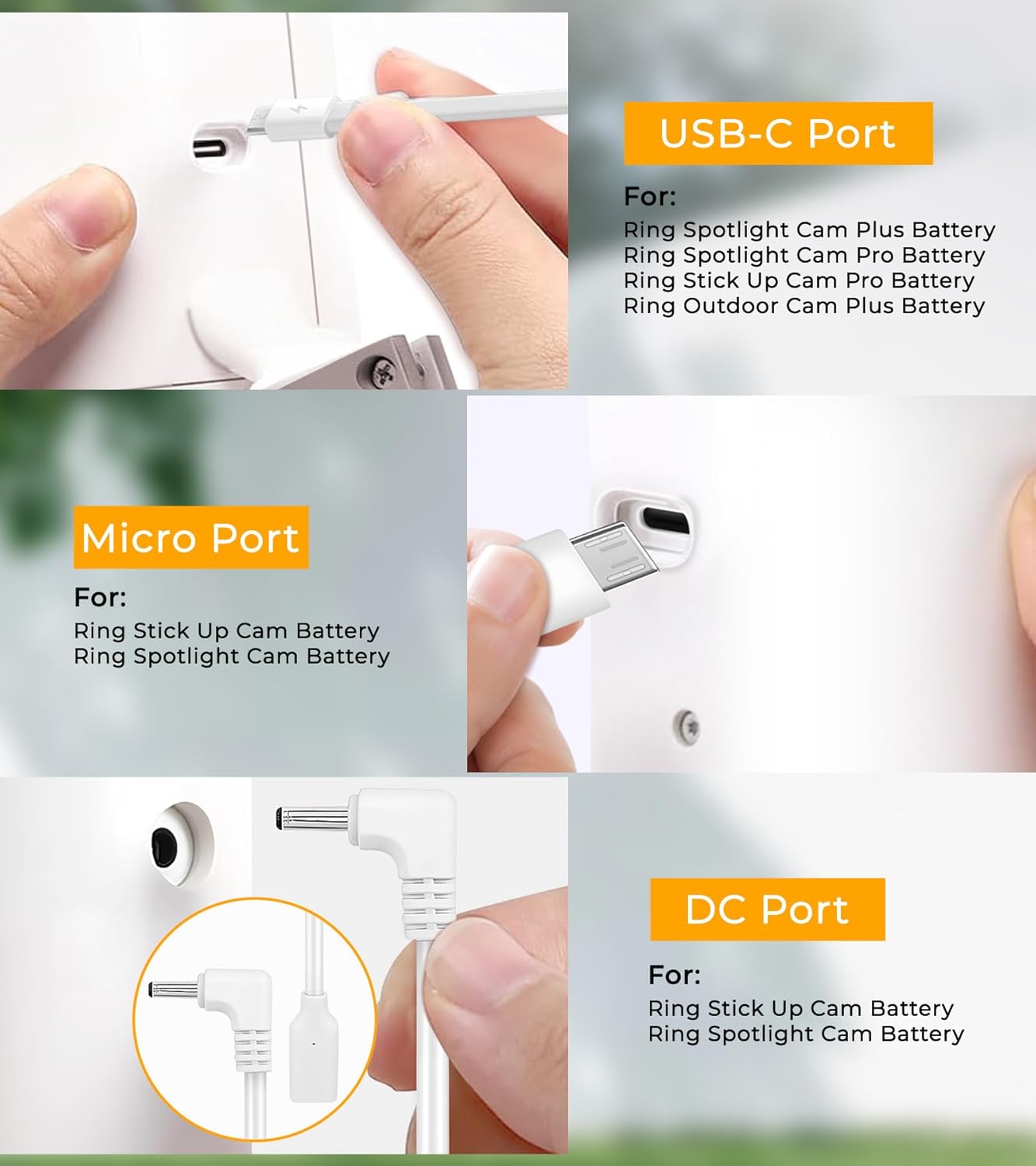 USB-C Port

For:
Ring Spotlight Cam Plus Battery
Ring Spotlight Cam Pro Battery
Ring Stick Up Cam Pro Battery
Ring Outdoor Cam Plus Battery

Micro Port

For:
Ring Stick Up Cam Battery
Ring Spotlight Cam Battery

DC Port

For:
Ring Stick Up Cam Battery
Ring Spotlight Cam Battery