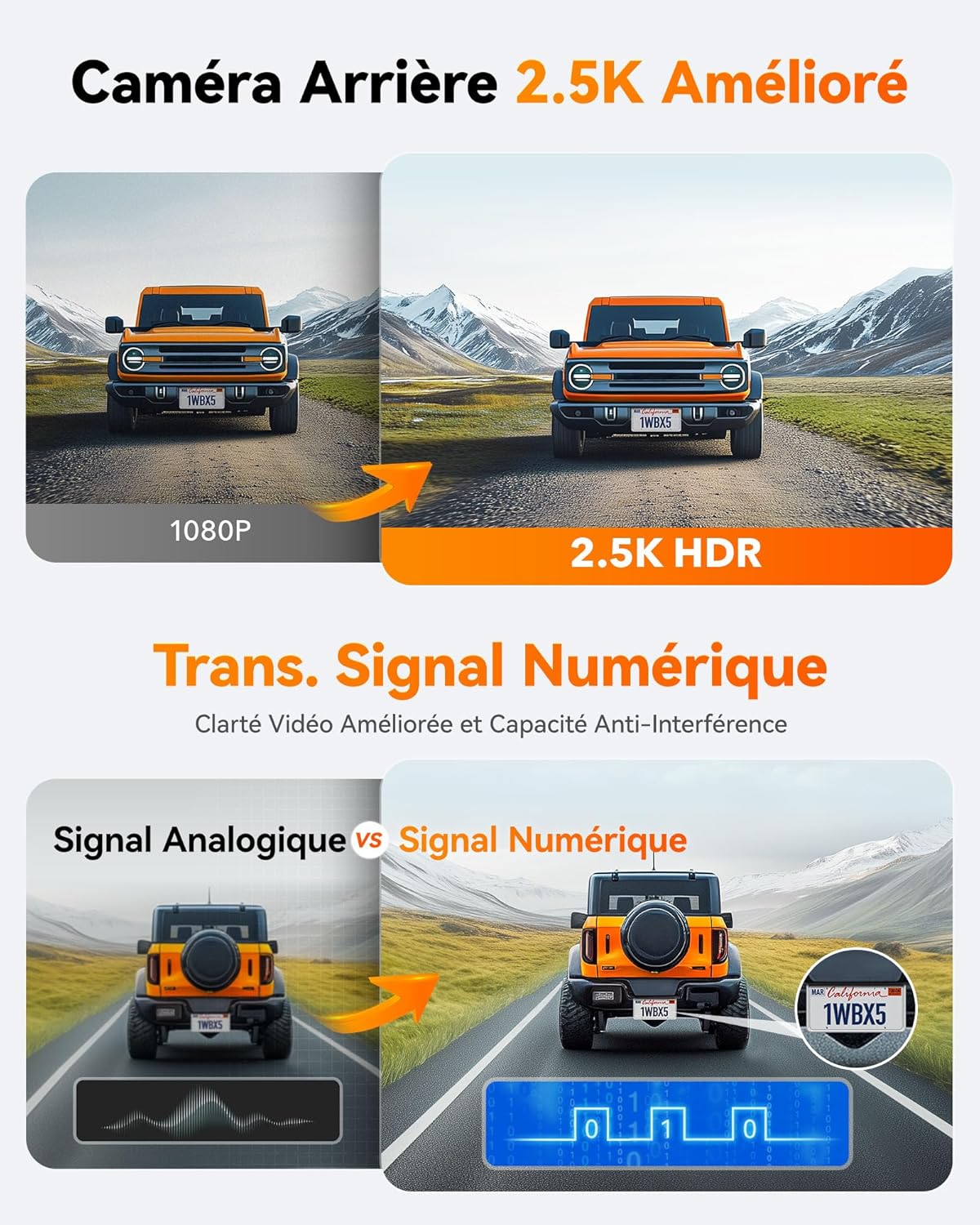 Caméra Arrière 2.5K Amélioré

California
1WBX5

1080P

California
1WBX5

2.5K HDR

Trans. Signal Numérique

Clarté Vidéo Améliorée et Capacité Anti-Interférence

Signal Analogique vs Signal Numérique

1WBX5

California
1WBX5

MAR California
1WBX5

0 1 0