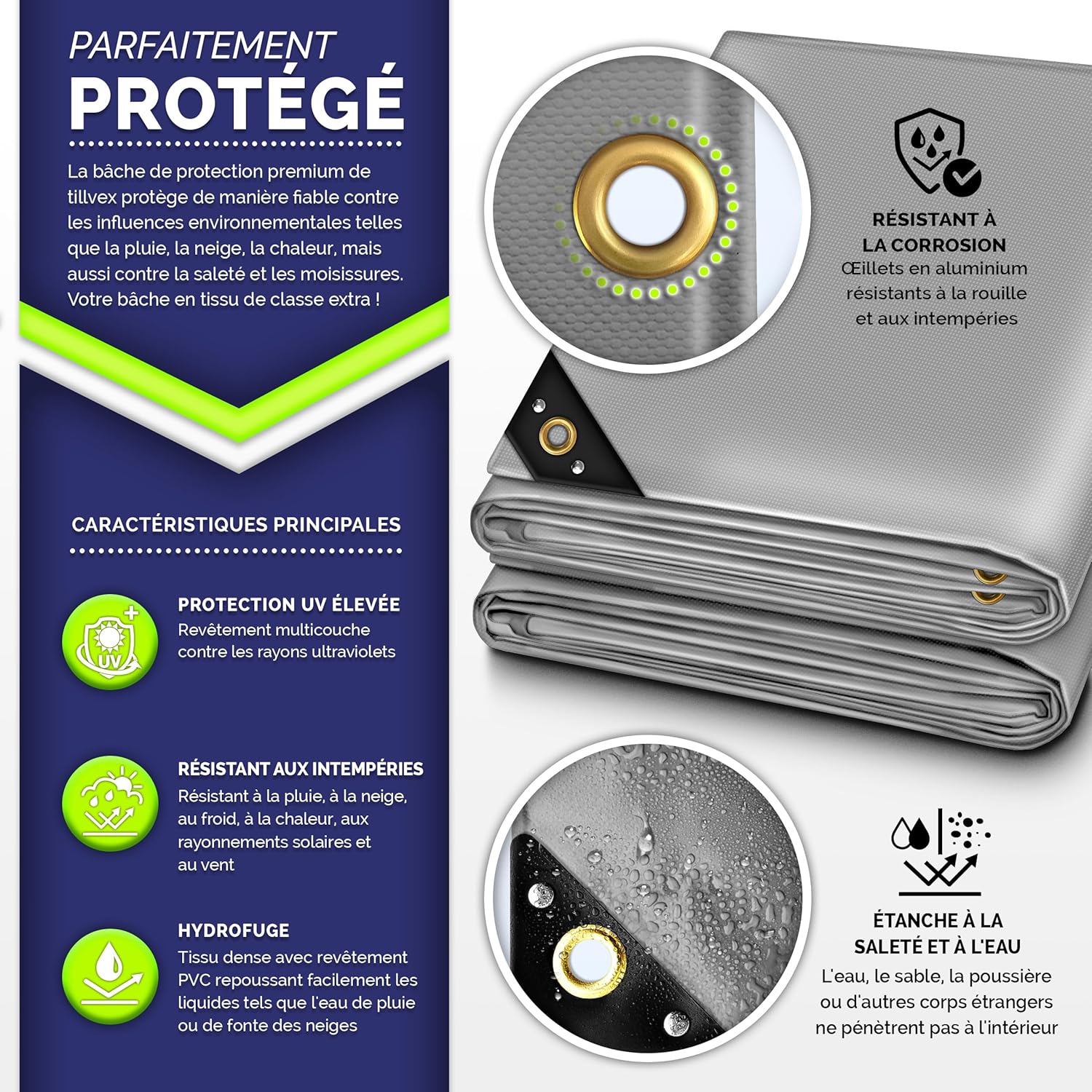 PARFAITEMENT
PROTÉGÉ

La bâche de protection premium de tillvex protège de manière fiable contre les influences environnementales telles que la pluie, la neige, la chaleur, mais aussi contre la saleté et les moisissures. Votre bâche en tissu de classe extra !

CARACTÉRISTIQUES PRINCIPALES

UV

PROTECTION UV ÉLEVÉE
Revêtement multicouche contre les rayons ultraviolets

RÉSISTANT AUX INTEMPÉRIES
Résistant à la pluie, à la neige, au froid, à la chaleur, aux rayonnements solaires et au vent

HYDROFUGE
Tissu dense avec revêtement PVC repoussant facilement les liquides tels que l'eau de pluie ou de fonte des neiges

RÉSISTANT À LA CORROSION
Œillets en aluminium résistants à la rouille et aux intempéries

ÉTANCHE À LA SALETÉ ET À L'EAU
L'eau, le sable, la poussière ou d'autres corps étrangers ne pénètrent pas à l'intérieur