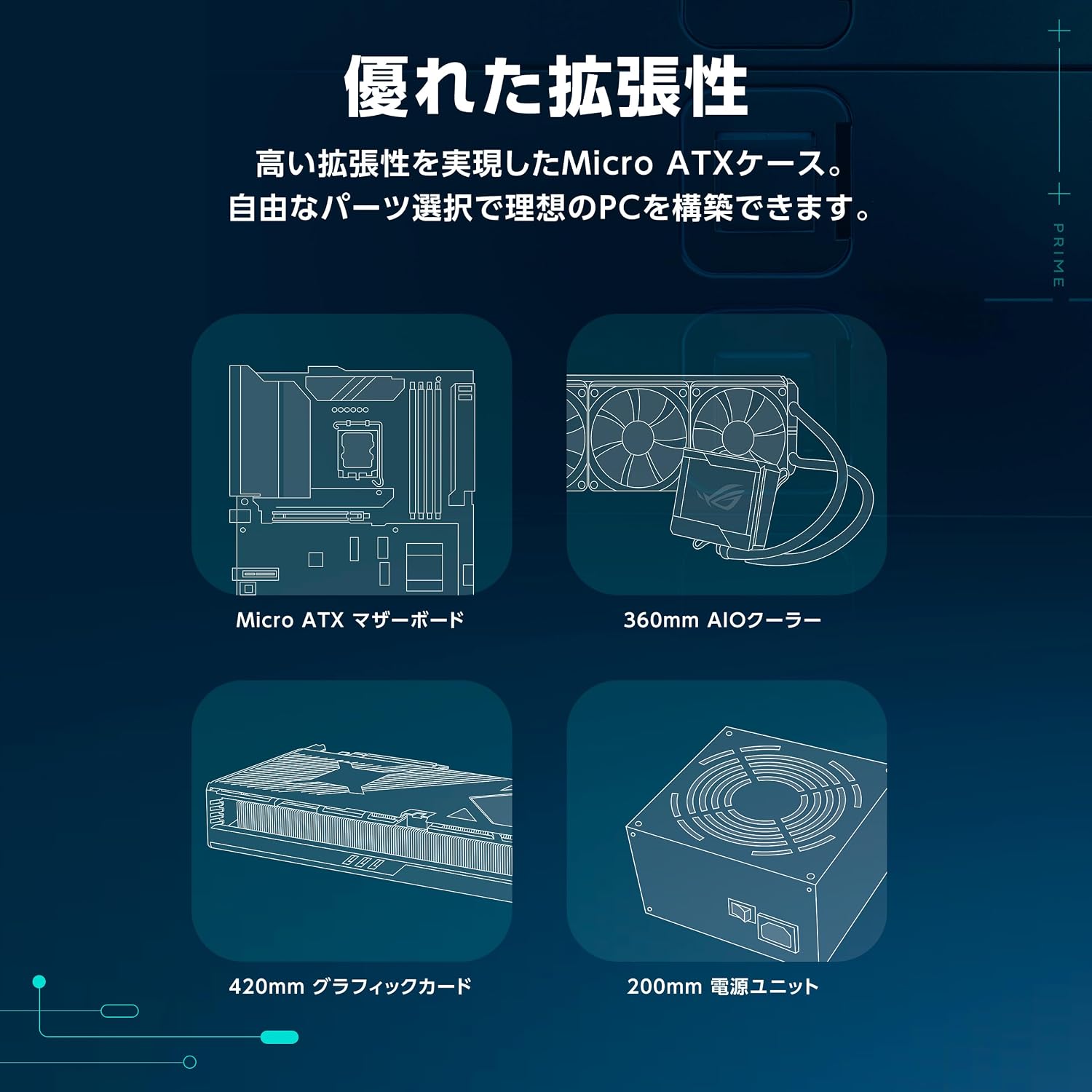 優れた拡張性

高い拡張性を実現したMicro ATXケース。
自由なパーツ選択で理想のPCを構築できます。

PRIME

Micro ATX マザーボード

360mm AIOクーラー

420mm グラフィックカード

200mm 電源ユニット