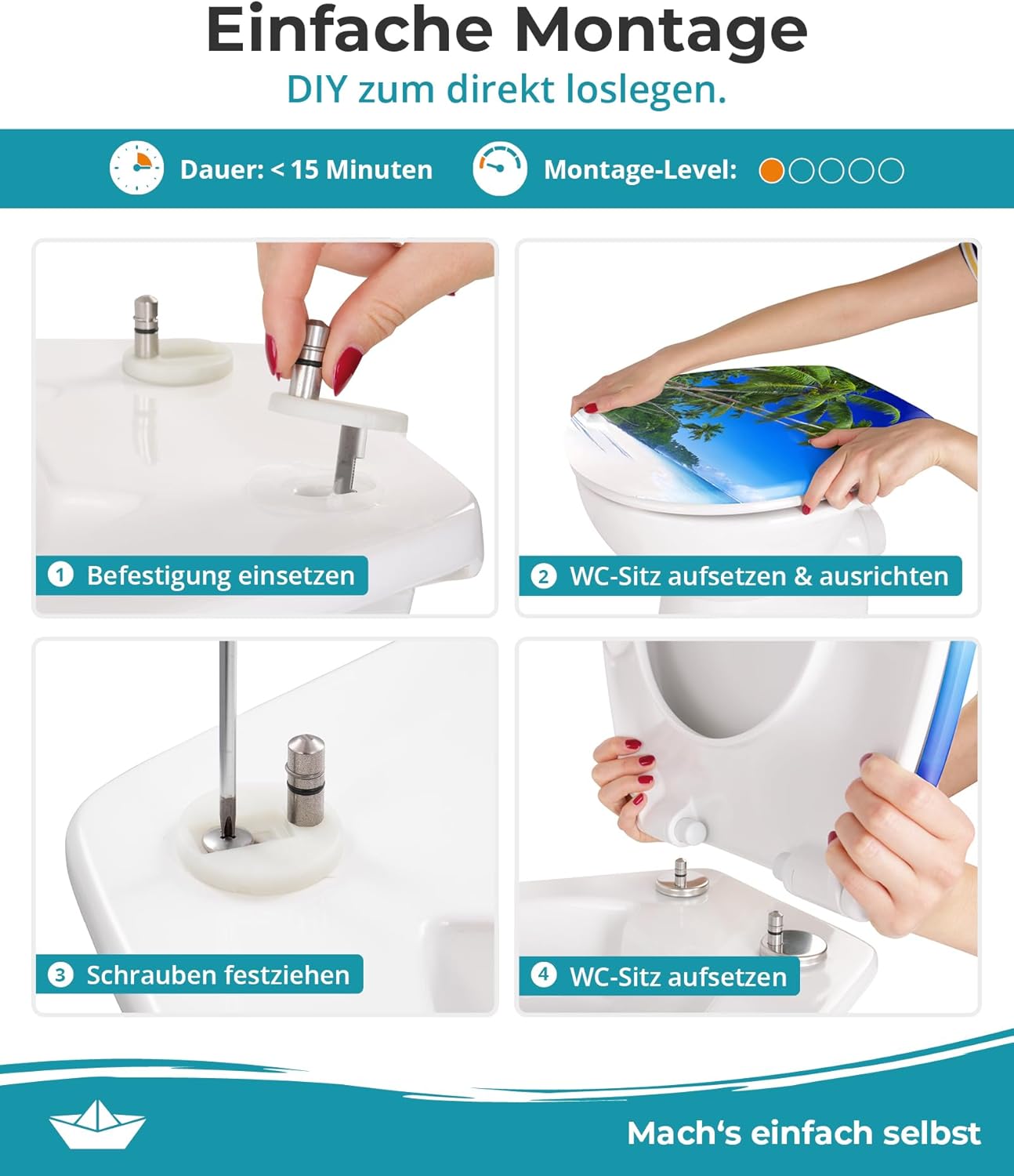 Einfache Montage

DIY zum direkt loslegen.

Dauer: < 15 Minuten Montage-Level:

1 Befestigung einsetzen

2 WC-Sitz aufsetzen & ausrichten

3 Schrauben festziehen

4 WC-Sitz aufsetzen

Mach‘s einfach selbst