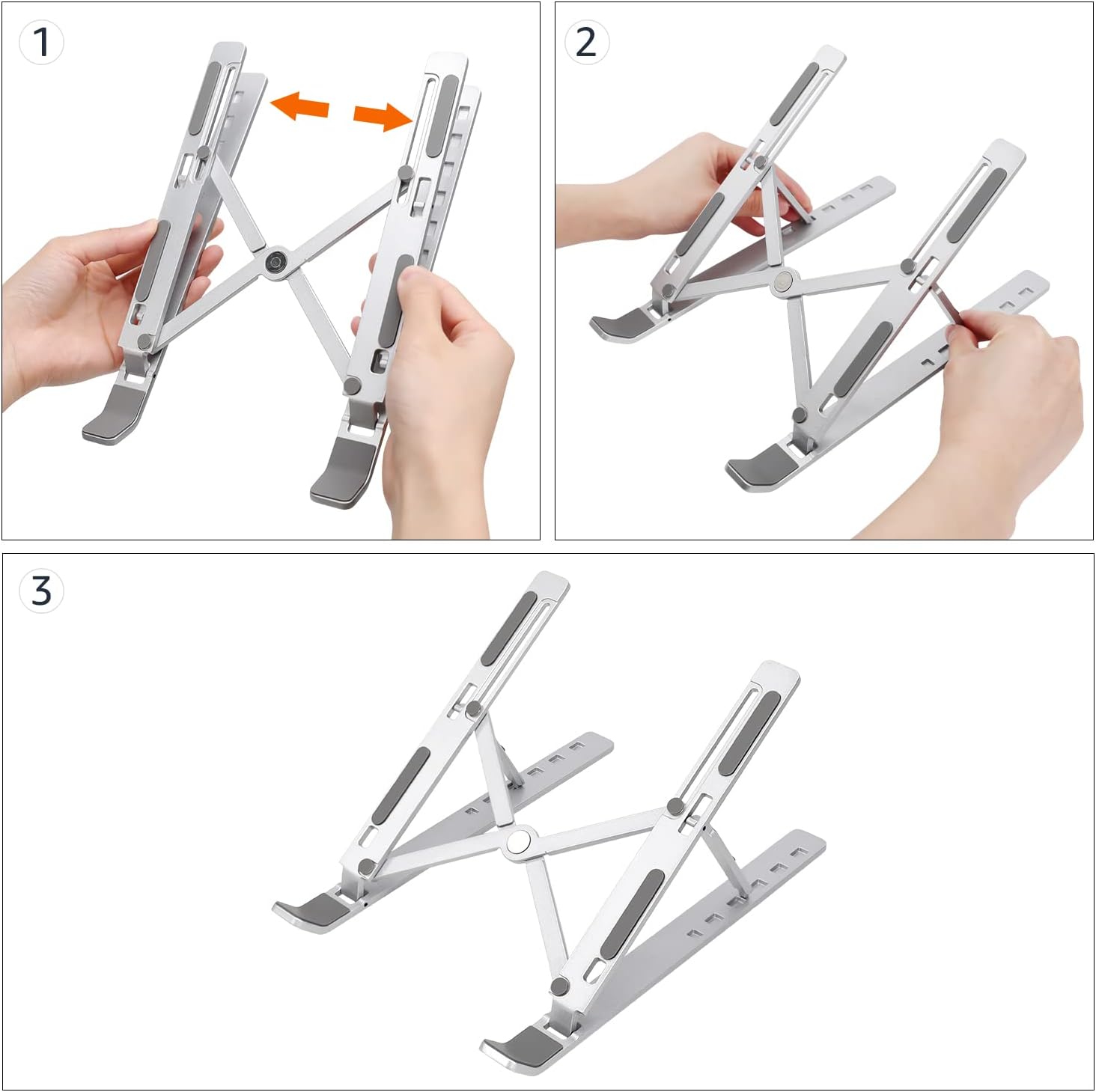 1

2

3