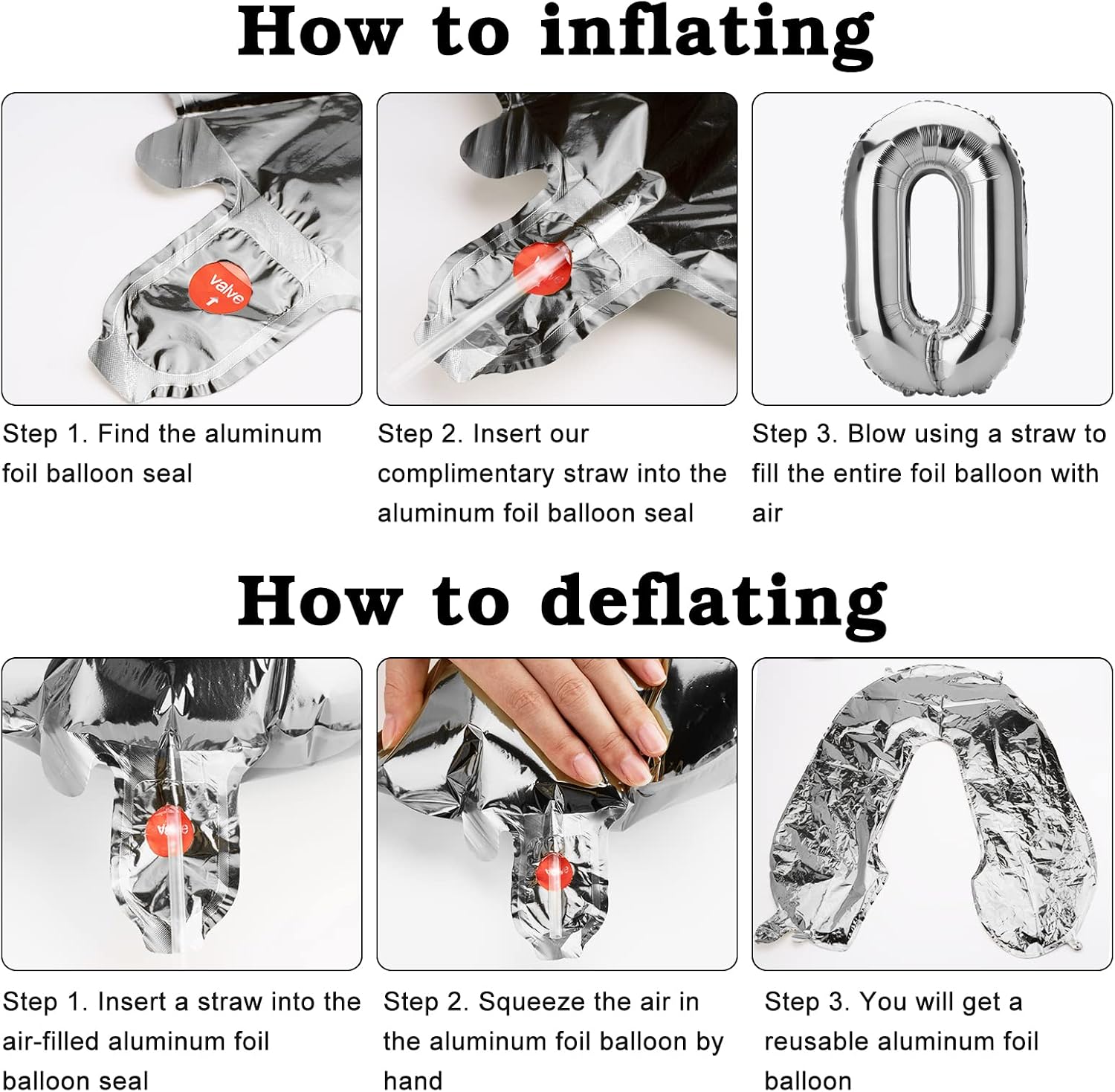 How to inflating

valve

Step 1. Find the aluminum foil balloon seal

Step 2. Insert our complimentary straw into the aluminum foil balloon seal

Step 3. Blow using a straw to fill the entire foil balloon with air

How to deflating

Step 1. Insert a straw into the air-filled aluminum foil balloon seal

Step 2. Squeeze the air in the aluminum foil balloon by hand

Step 3. You will get a reusable aluminum foil balloon