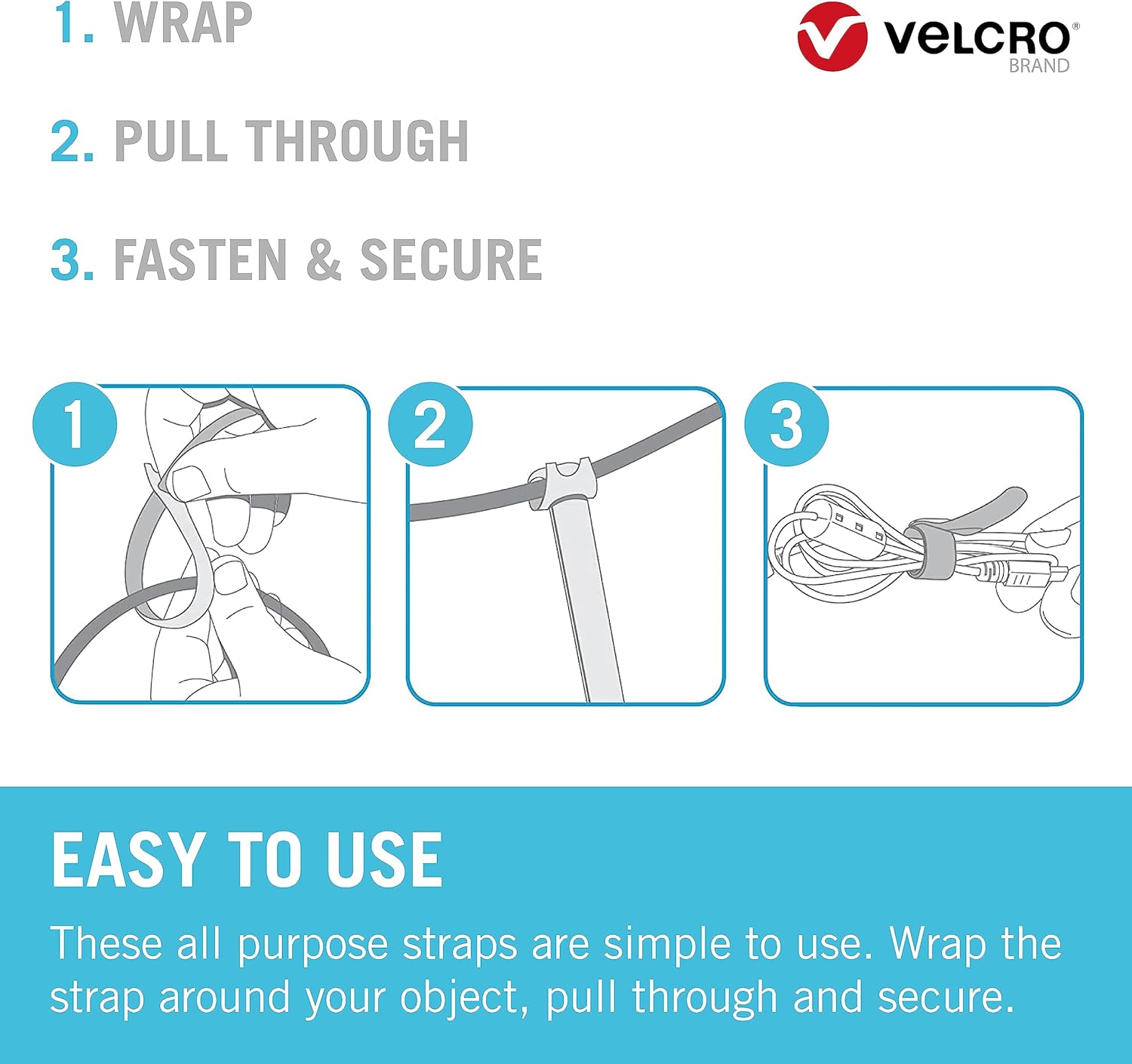 1. WRAP

VELCRO® BRAND

2. PULL THROUGH

3. FASTEN & SECURE

1

2

3

EASY TO USE

These all purpose straps are simple to use. Wrap the strap around your object, pull through and secure.