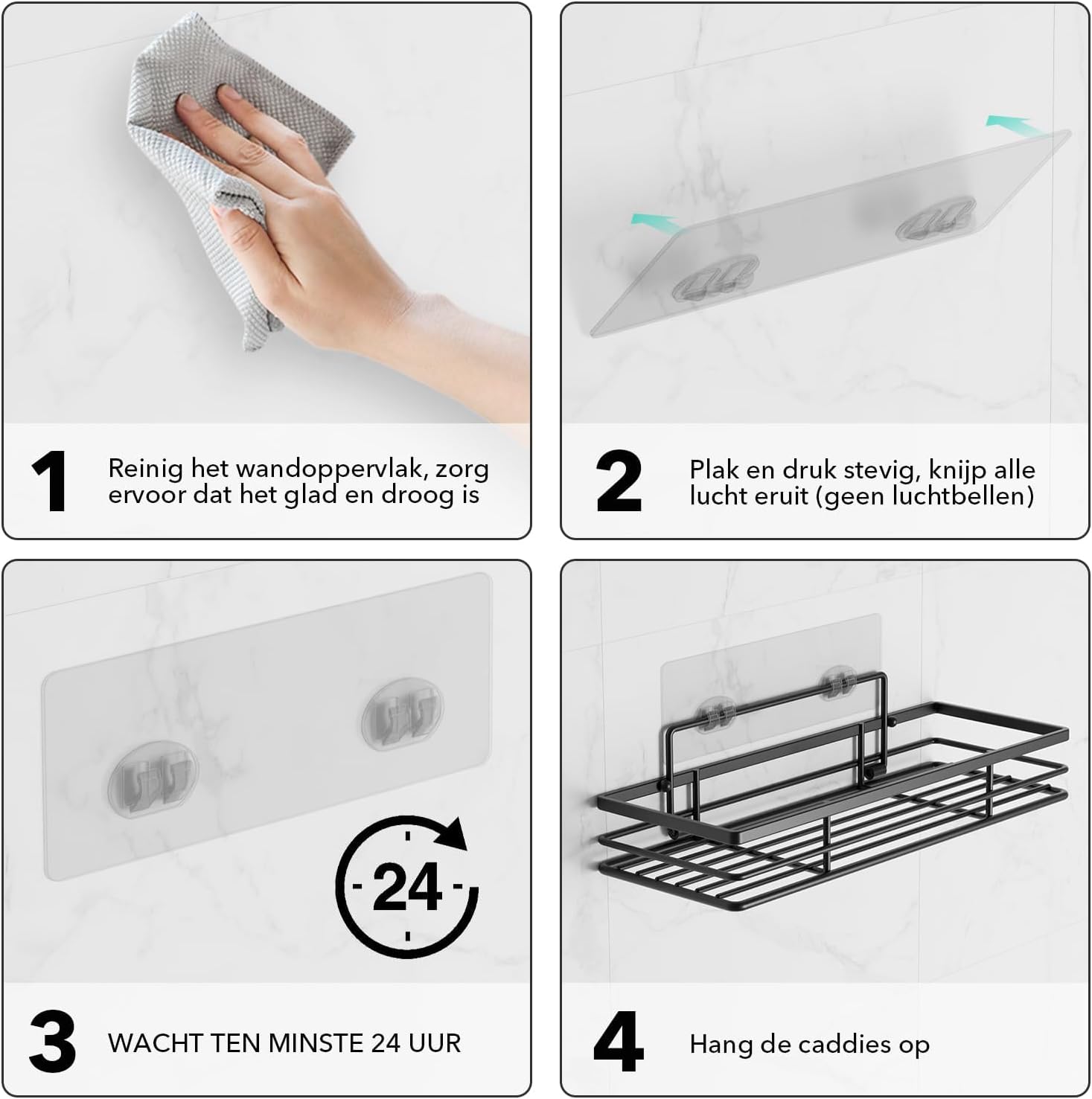 1

Reinig het wandoppervlak, zorg ervoor dat het glad en droog is

2

Plak en druk stevig, knijp alle lucht eruit (geen luchtbellen)

24

3

WACHT TEN MINSTE 24 UUR

4

Hang de caddies op