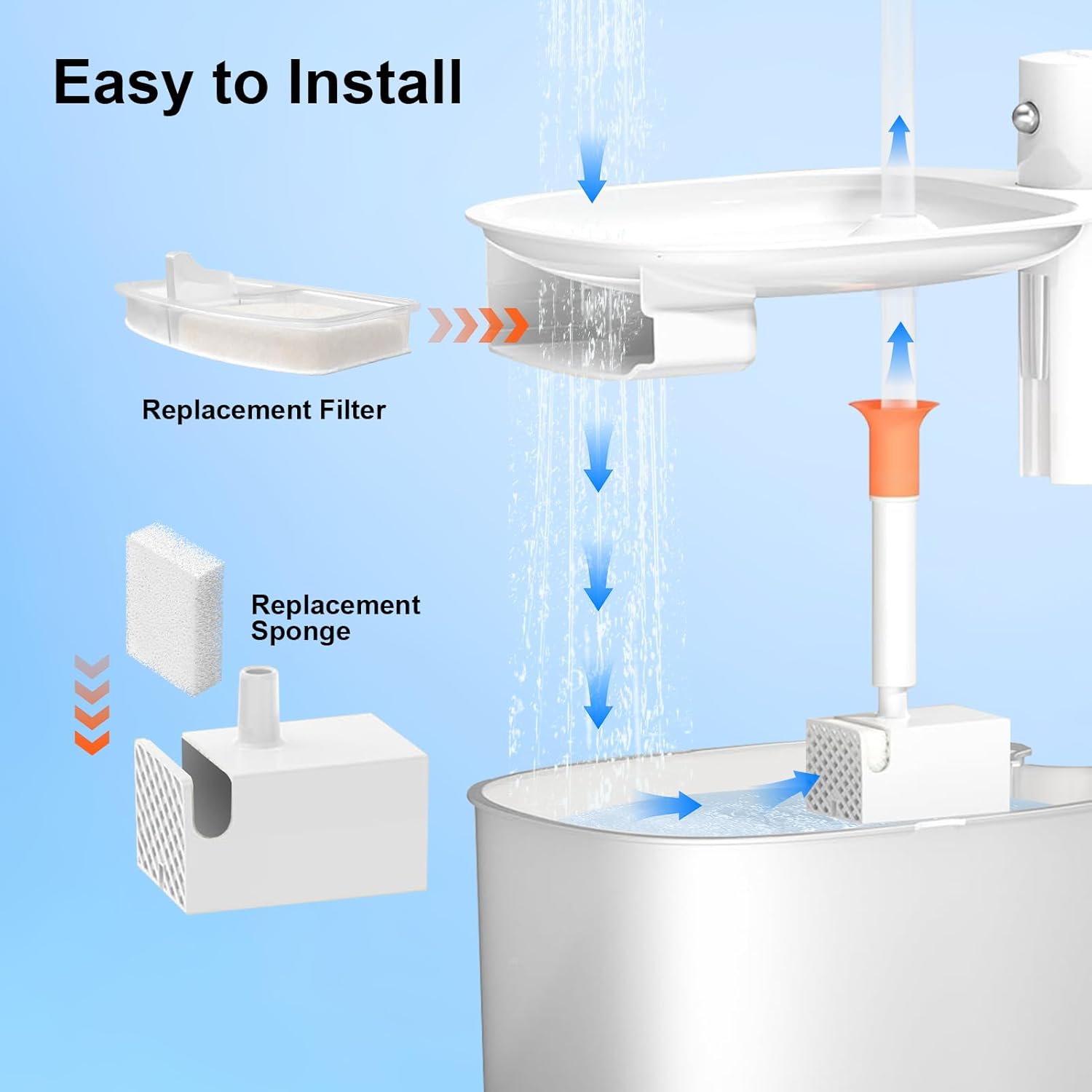 Easy to Install

Replacement Filter

Replacement Sponge