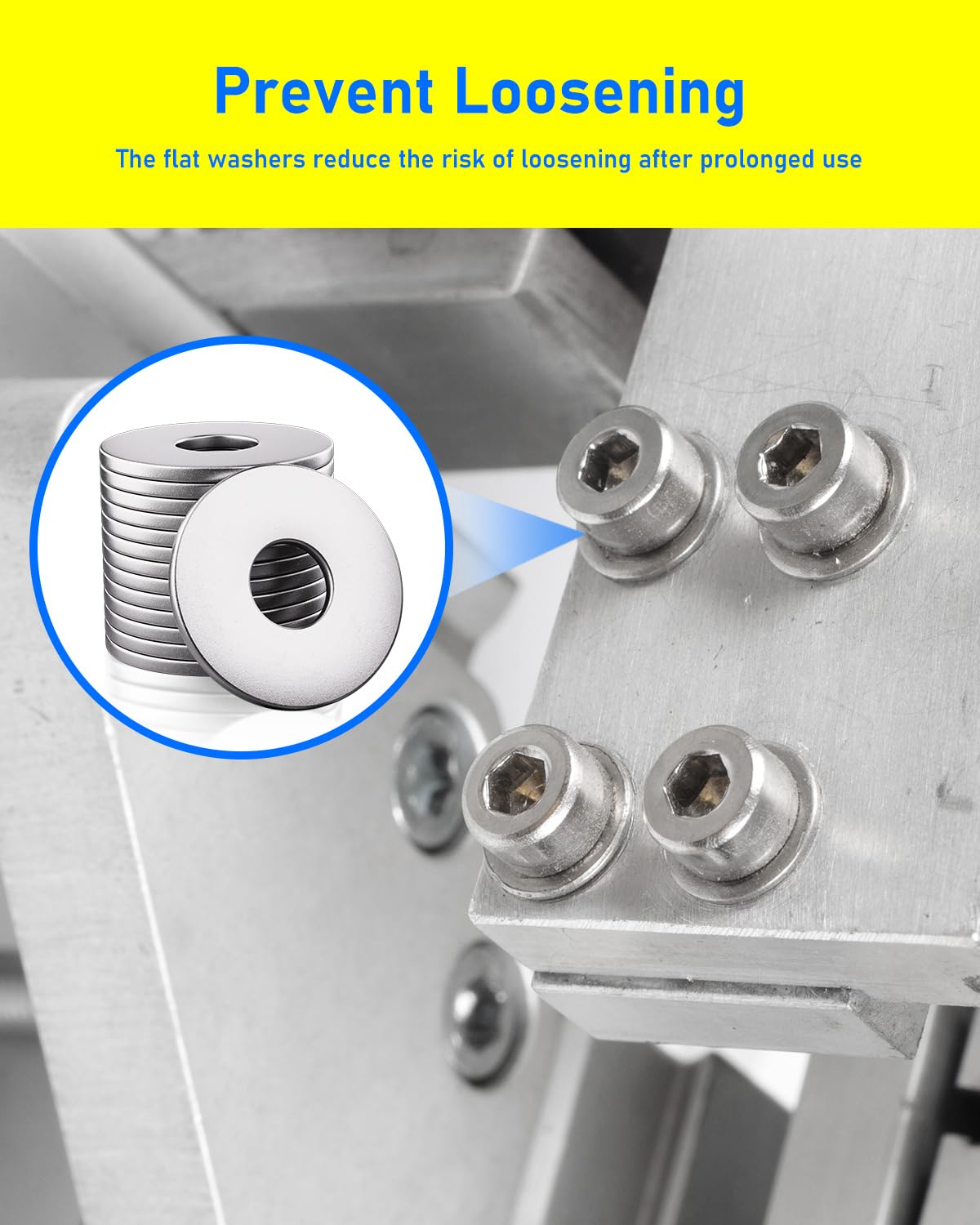 Prevent Loosening

The flat washers reduce the risk of loosening after prolonged use