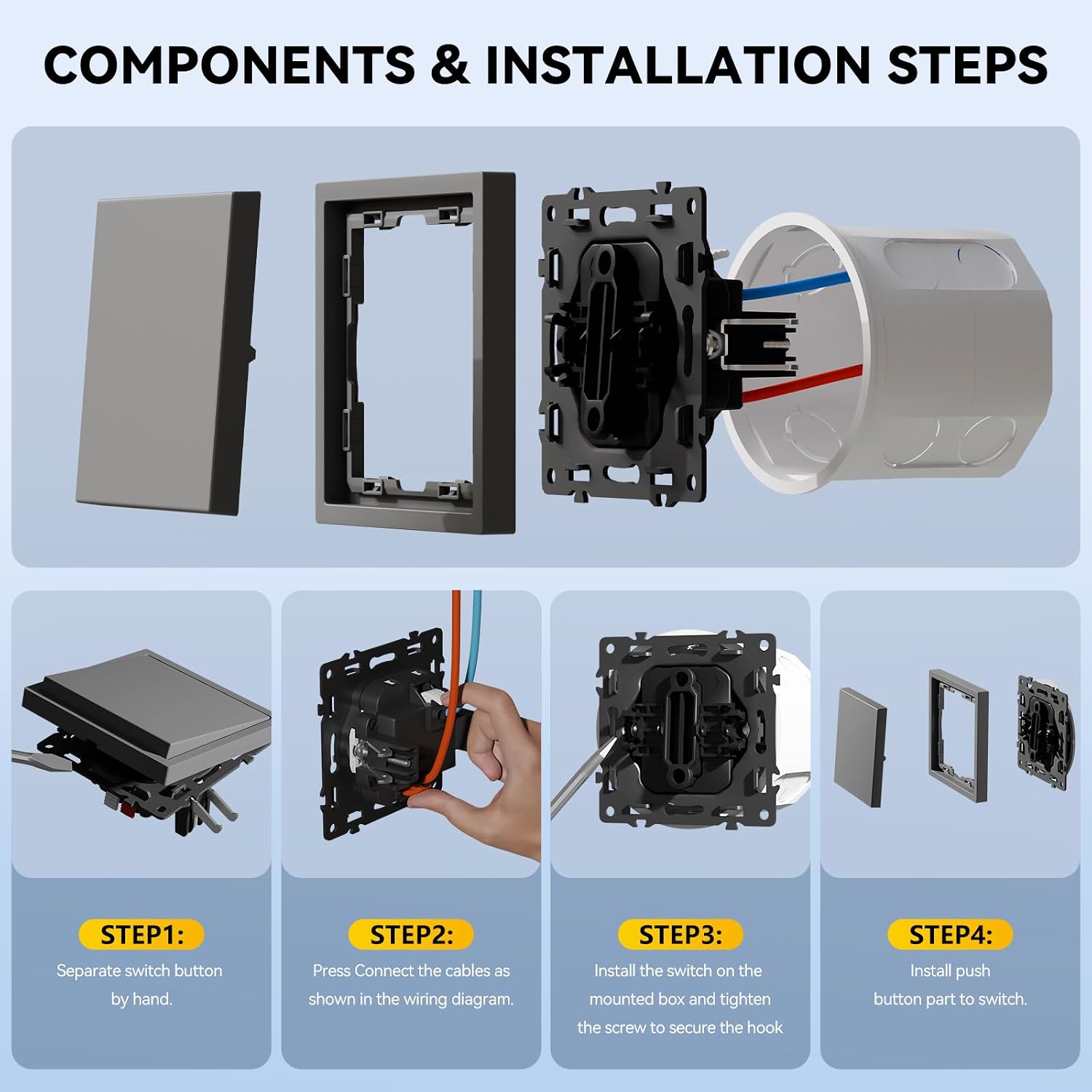 COMPONENTS & INSTALLATION STEPS

STEP1:
Separate switch button by hand.

STEP2:
Press Connect the cables as shown in the wiring diagram.

STEP3:
Install the switch on the mounted box and tighten the screw to secure the hook

STEP4:
Install push button part to switch.