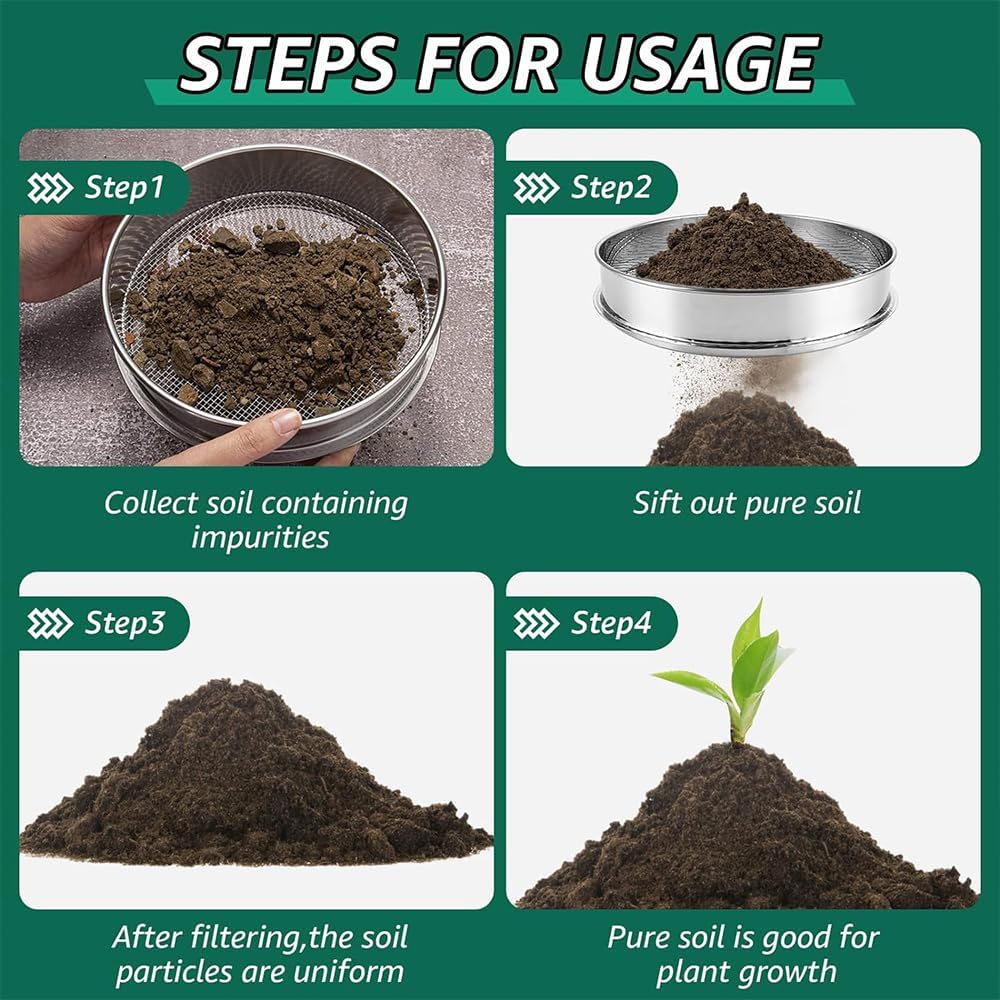 STEPS FOR USAGE

Step1

Collect soil containing impurities

Step2

Sift out pure soil

Step3

After filtering,the soil particles are uniform

Step4

Pure soil is good for plant growth