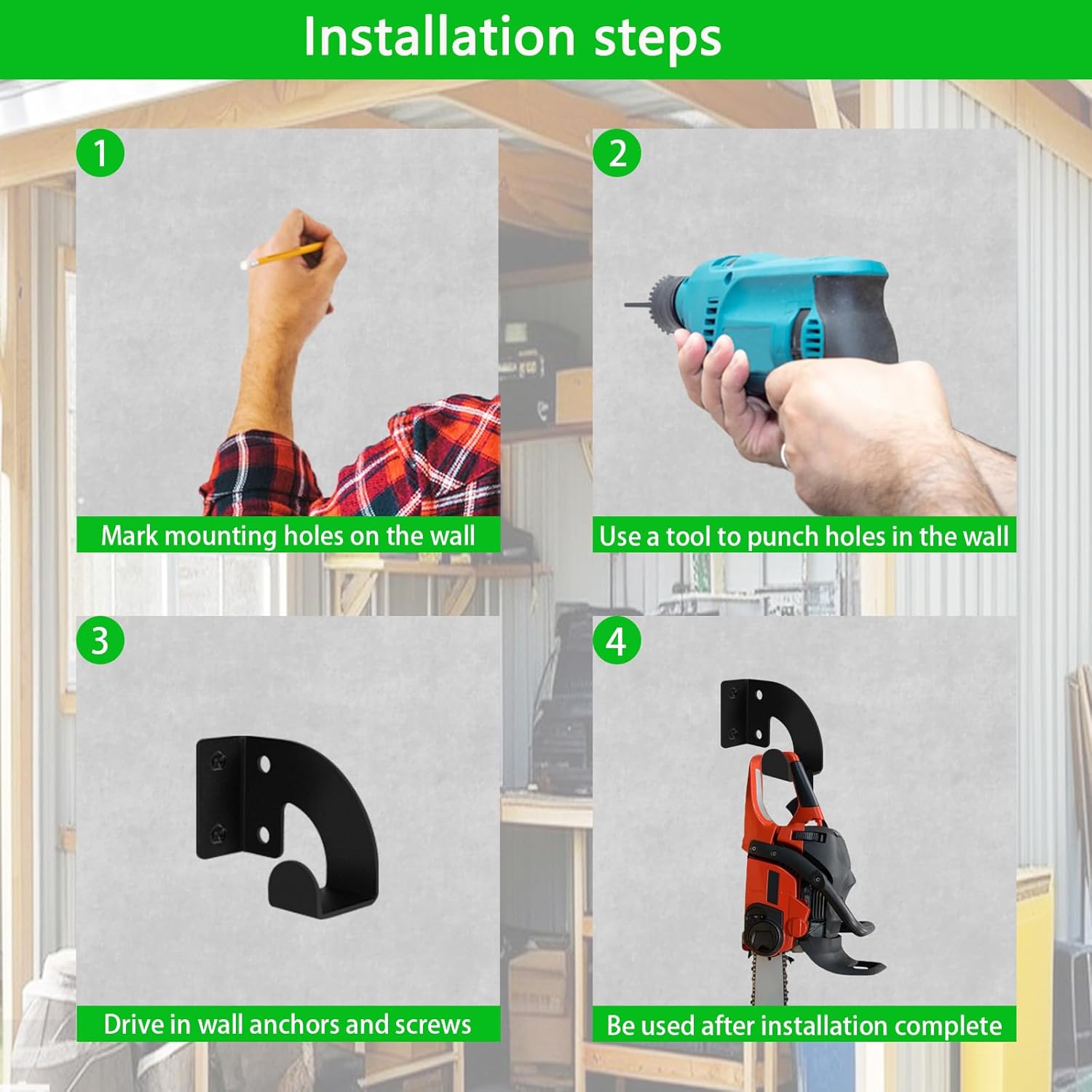 Installation steps

1

Mark mounting holes on the wall

2

Use a tool to punch holes in the wall

3

Drive in wall anchors and screws

4

Be used after installation complete