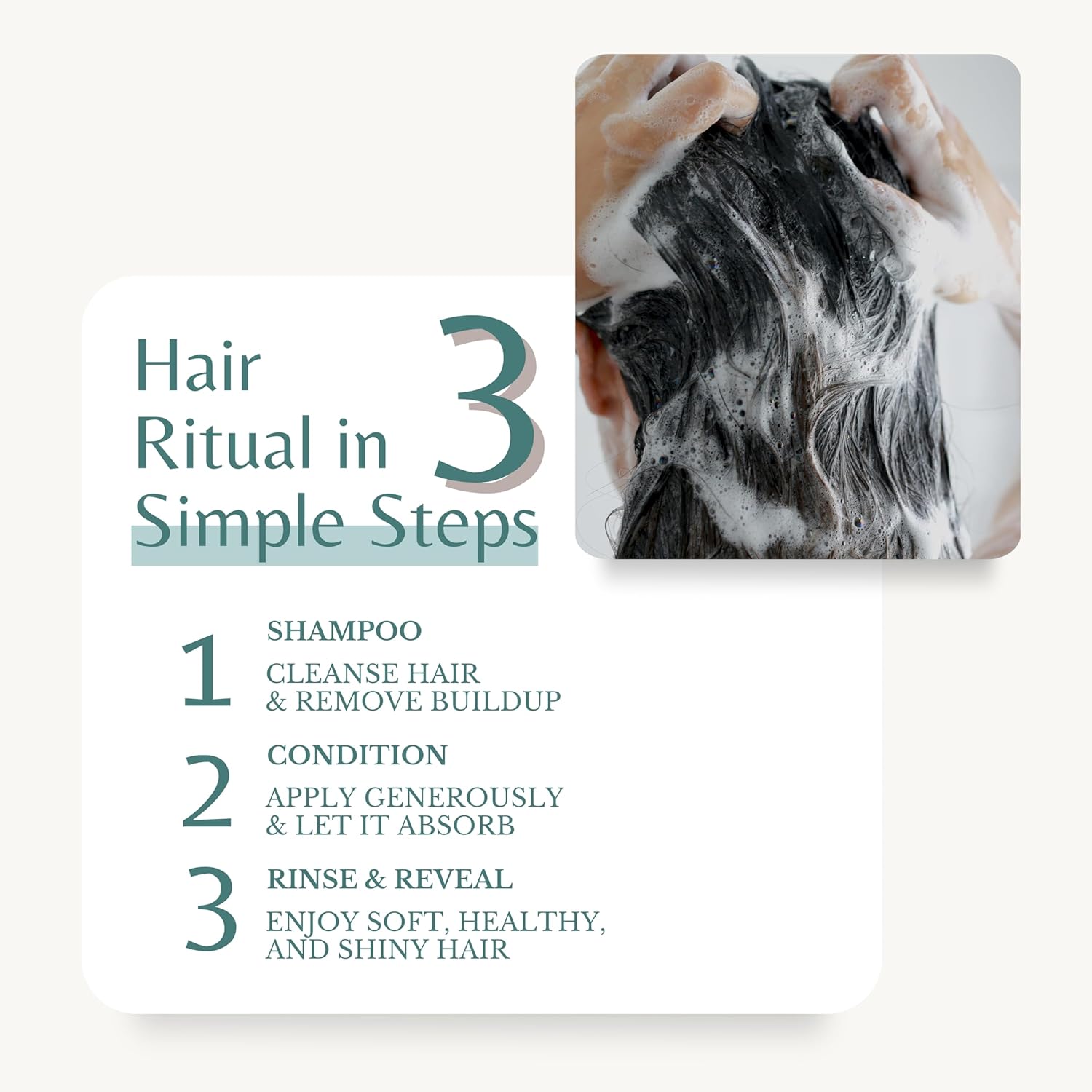 Hair Ritual in 3 Simple Steps

1 SHAMPOO
CLEANSE HAIR & REMOVE BUILDUP

2 CONDITION
APPLY GENEROUSLY & LET IT ABSORB

3 RINSE & REVEAL
ENJOY SOFT, HEALTHY, AND SHINY HAIR