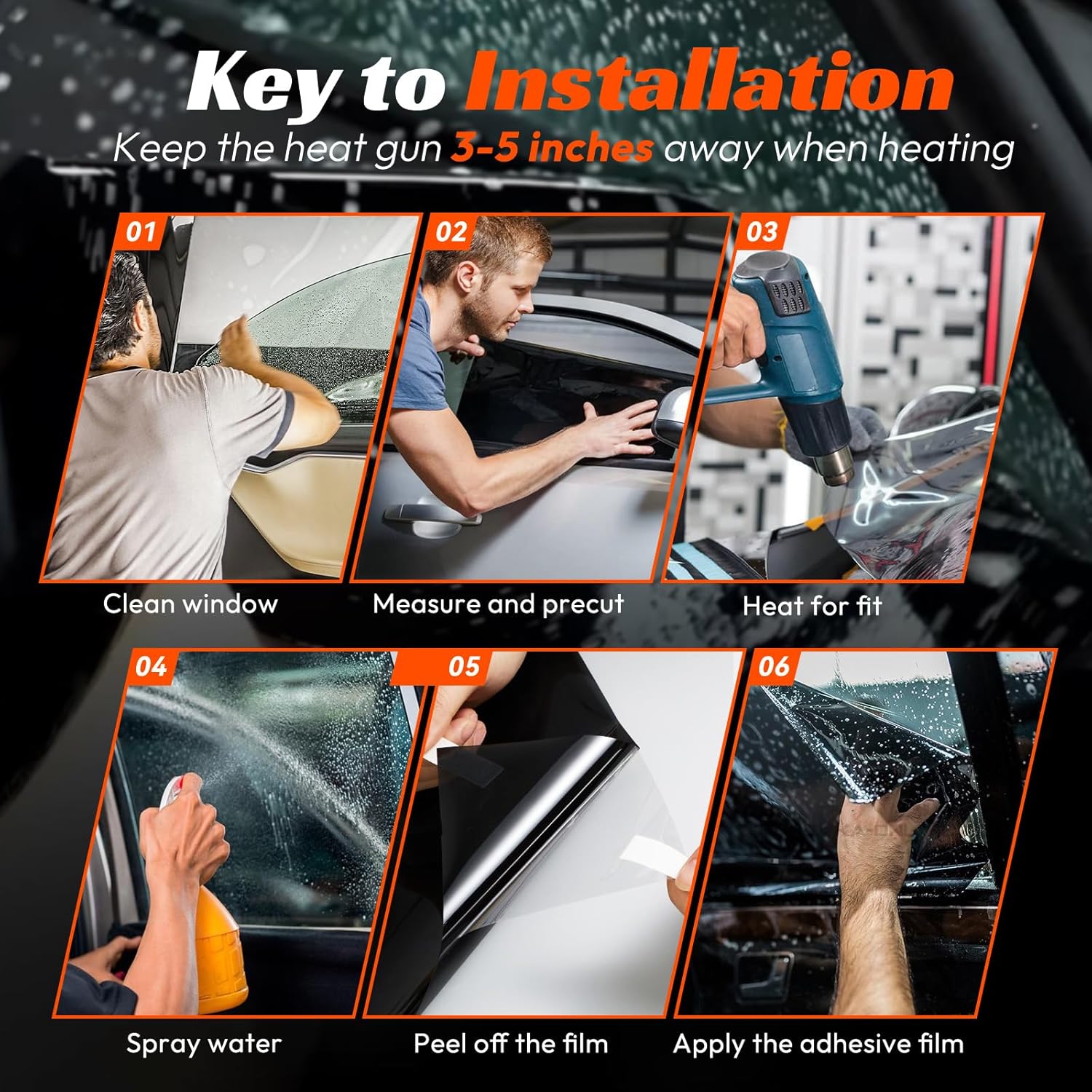 Key to Installation
Keep the heat gun 3-5 inches away when heating

01
Clean window

02
Measure and precut

03
Heat for fit

04
Spray water

05
Peel off the film

06
Apply the adhesive film