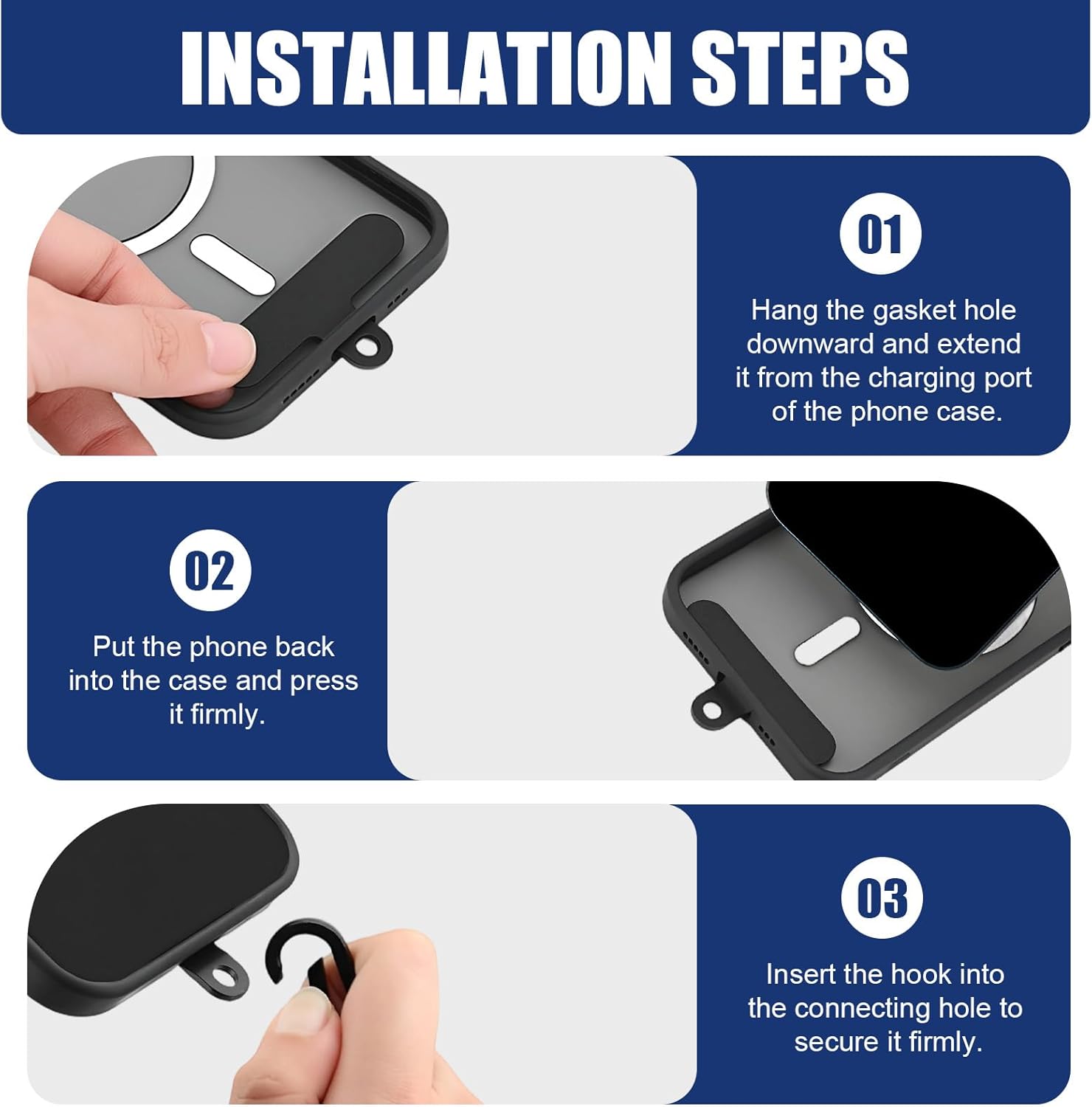 INSTALLATION STEPS

01

Hang the gasket hole downward and extend it from the charging port of the phone case.

02

Put the phone back into the case and press it firmly.

03

Insert the hook into the connecting hole to secure it firmly.