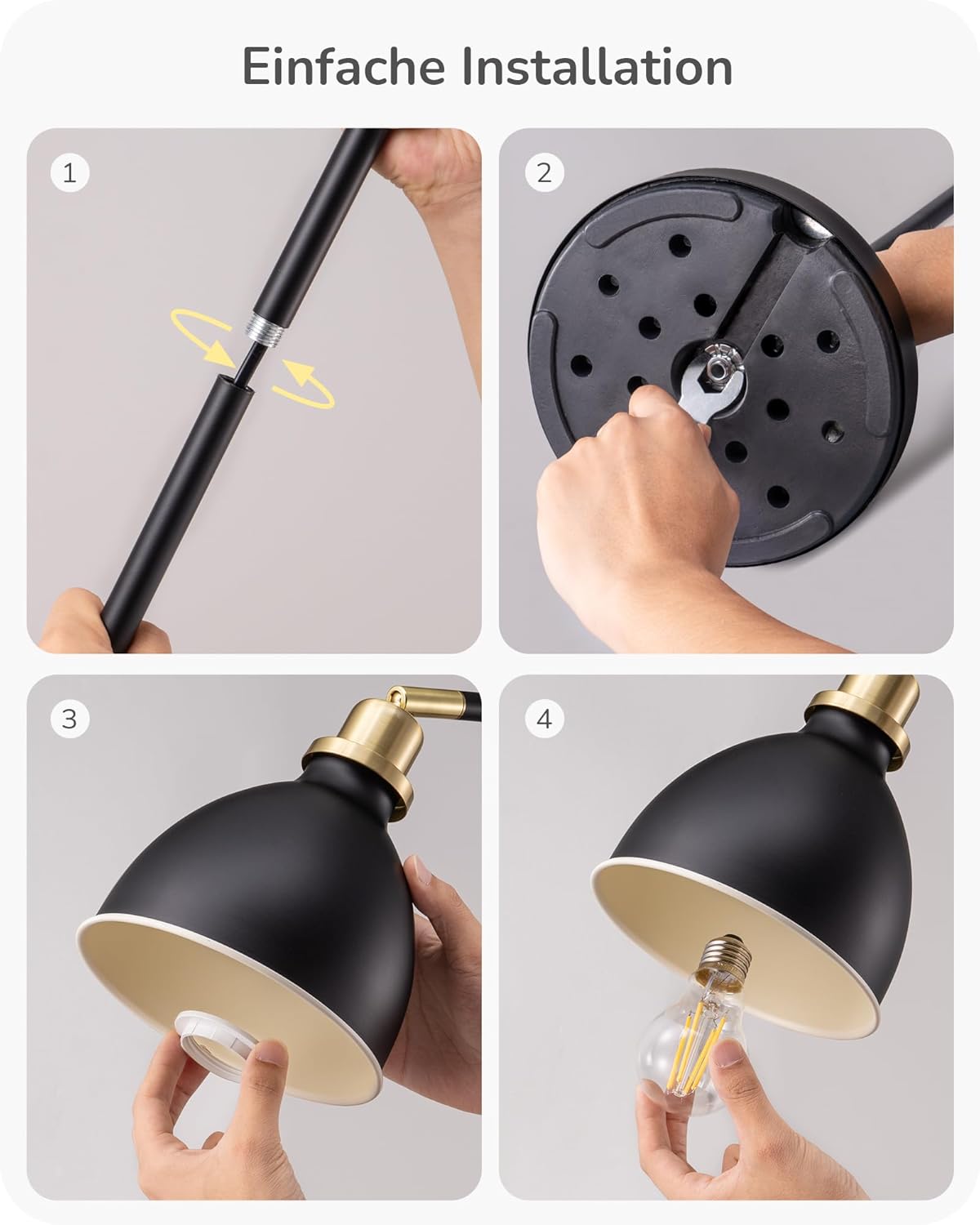 Einfache Installation

1

2

3

4